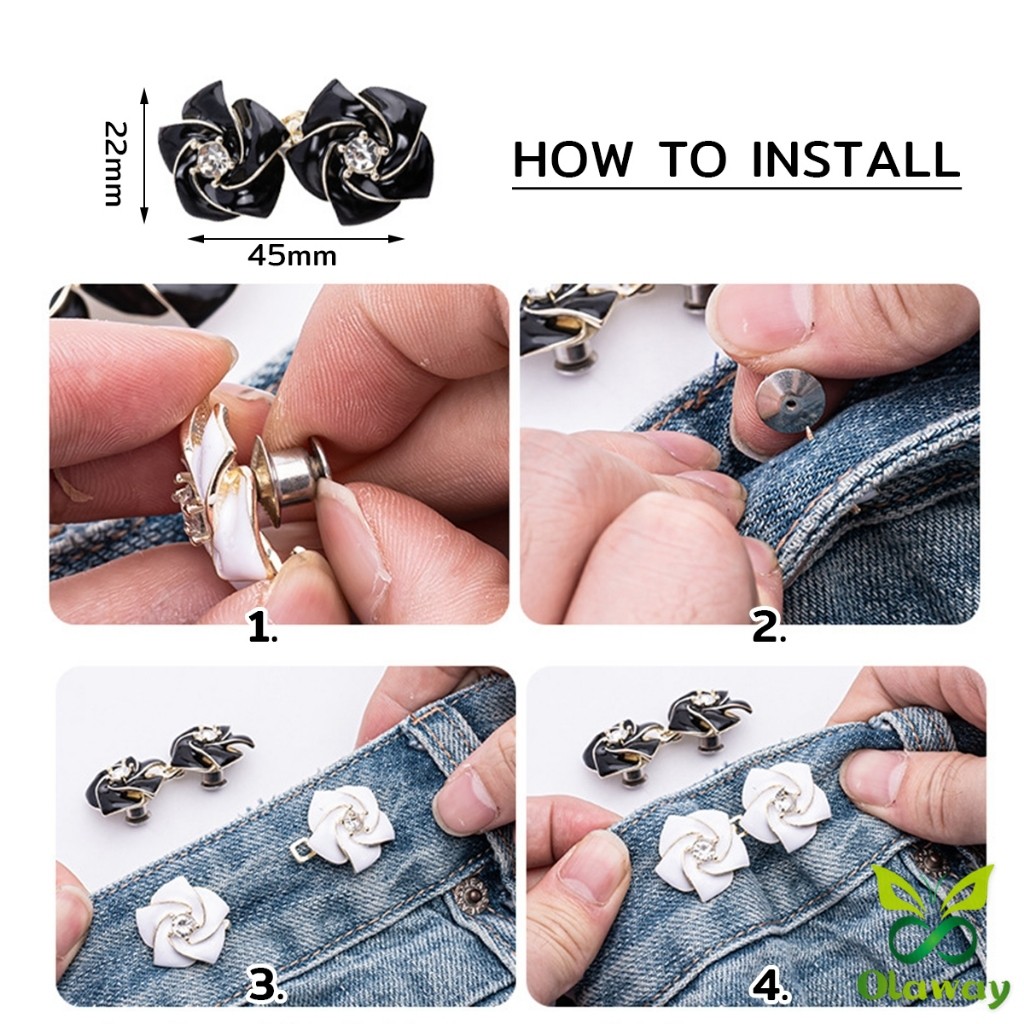 22mm
45mm
HOW TO INSTALL
1.
2.
3.
4.
Olaway