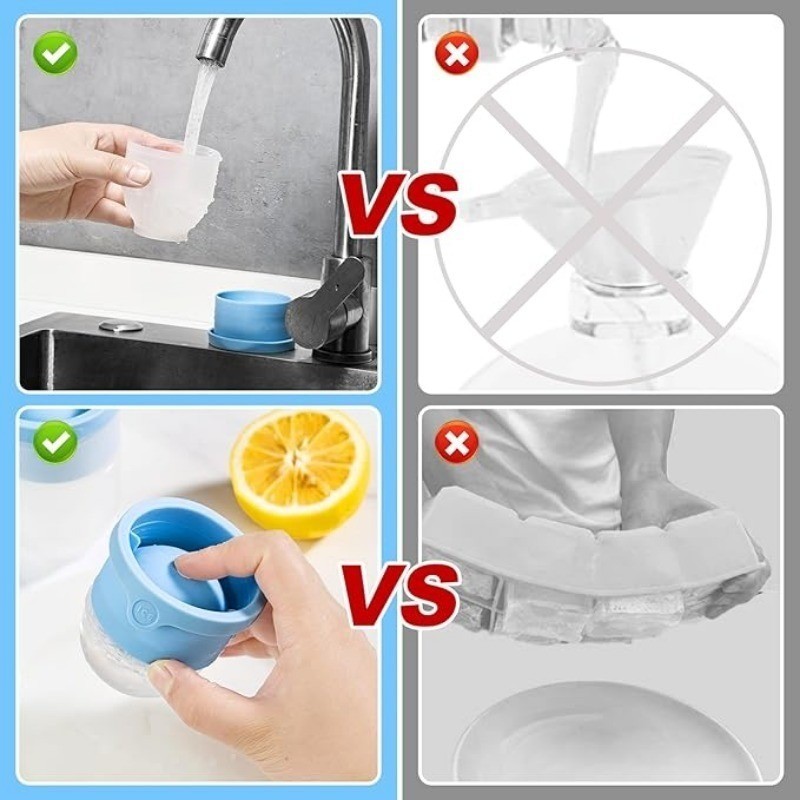 VS

VS