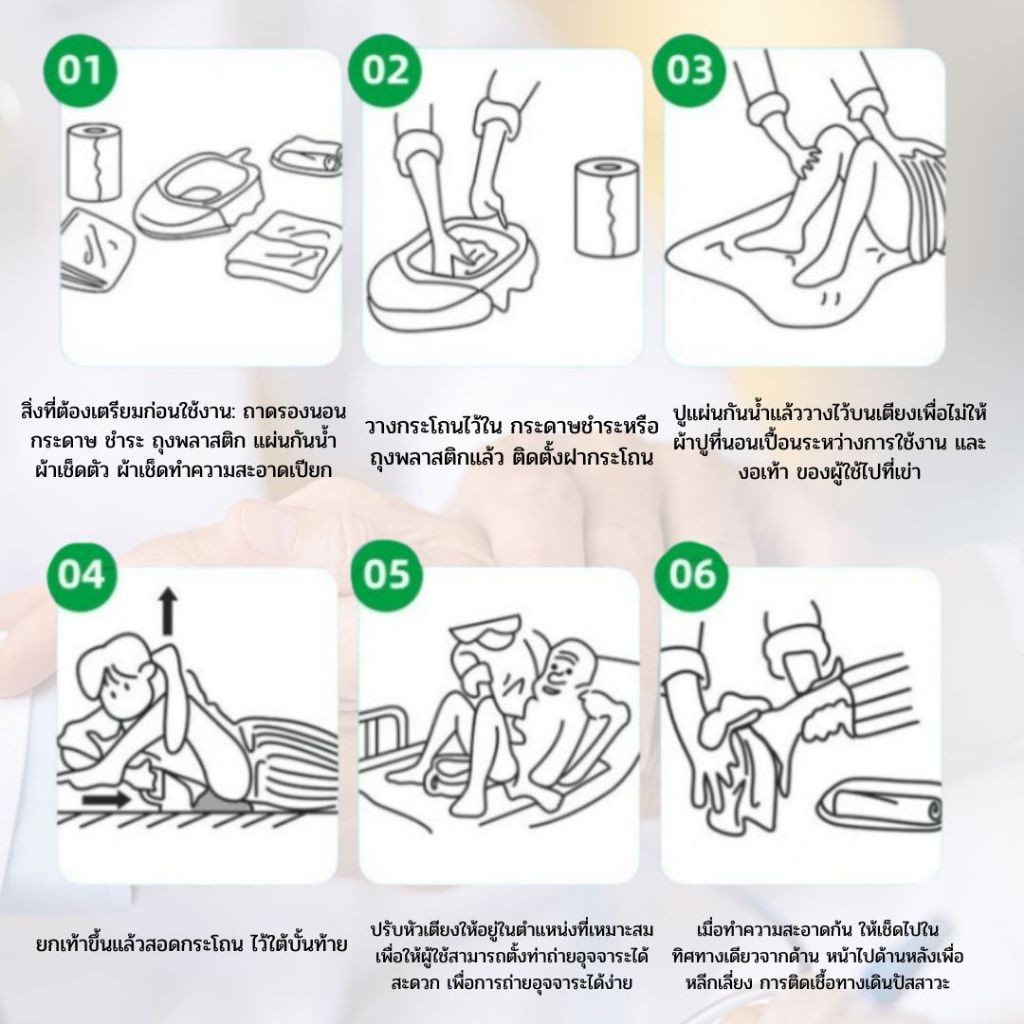 01

สิ่งที่ต้องเตรียมก่อนใช้งาน: ถาดรองนอน กระดาษ ชำระ ถุงพลาสติก แผ่นกันน้ำ ผ้าเช็ดตัว ผ้าเช็ดทำความสะอาดเปียก

02

วางกระโถนไว้ใน กระดาษชำระหรือ ถุงพลาสติกแล้ว ติดตั้งฝากระโถน

03

ปูแผ่นกันน้ำแล้ววางไว้บนเตียงเพื่อไม่ให้ ผ้าปูที่นอนเปื้อนระหว่างการใช้งาน และ งอเท้า ของผู้ใช้ไปที่เข่า

04

ยกเท้าขึ้นแล้วสอดกระโถน ไว้ใต้บั้นท้าย

05

ปรับหัวเตียงให้อยู่ในตำแหน่งที่เหมาะสม เพื่อให้ผู้ใช้สามารถตั้งท่าถ่ายอุจจาระได้ สะดวก เพื่อการถ่ายอุจจาระได้ง่าย

06

เมื่อทำความสะอาดก้น ให้เช็ดไปใน ทิศทางเดียวจากด้าน หน้าไปด้านหลังเพื่อ หลีกเลี่ยง การติดเชื้อทางเดินปัสสาวะ