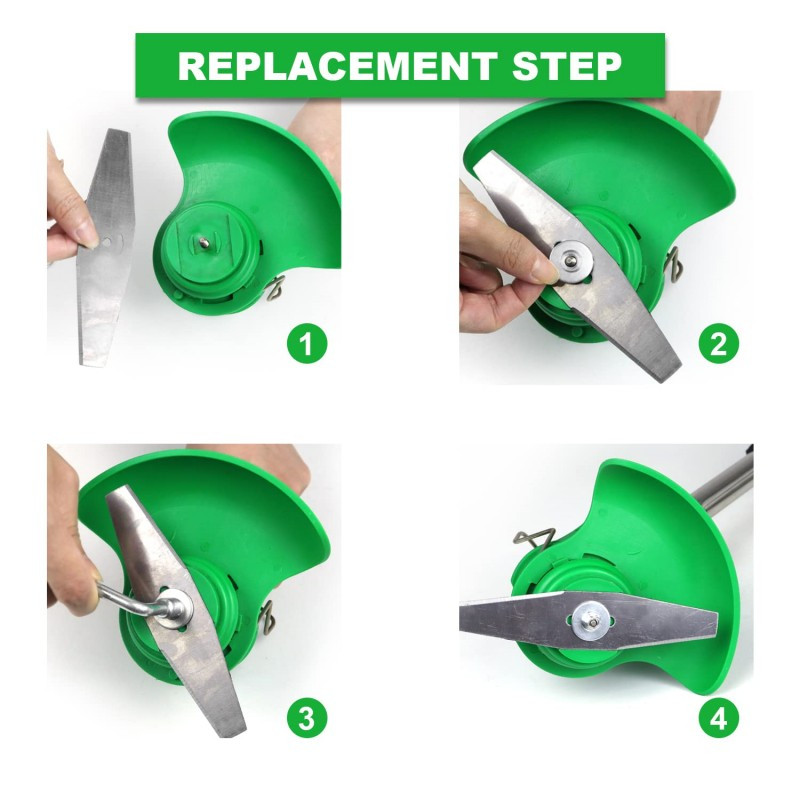 REPLACEMENT STEP

1

2

3

4