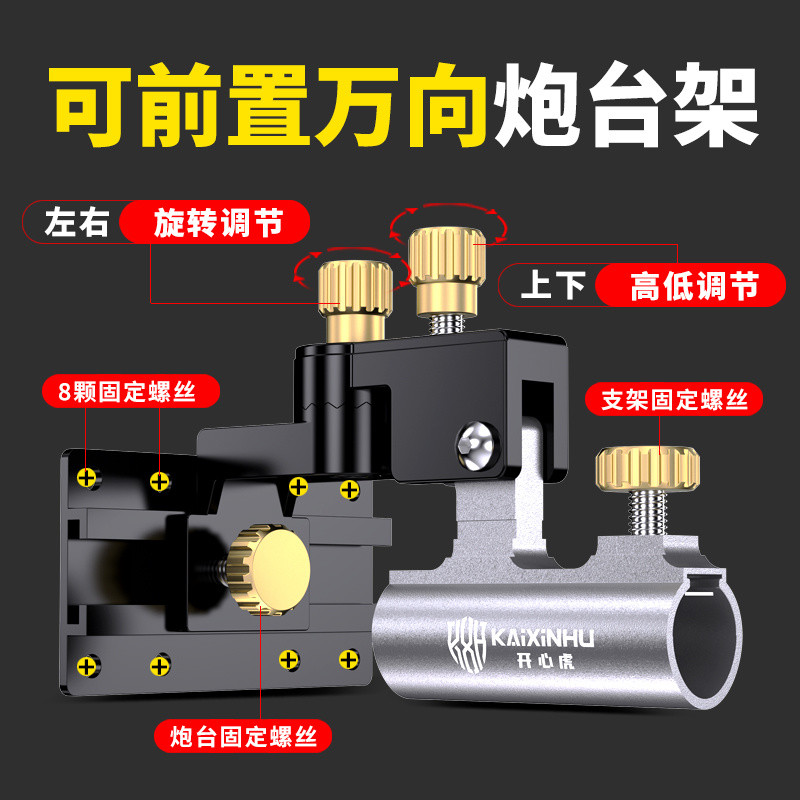 可前置万向炮台架

左右 旋转调节

上下 高低调节

8颗固定螺丝

支架固定螺丝

KAIXINHU
开心虎

炮台固定螺丝