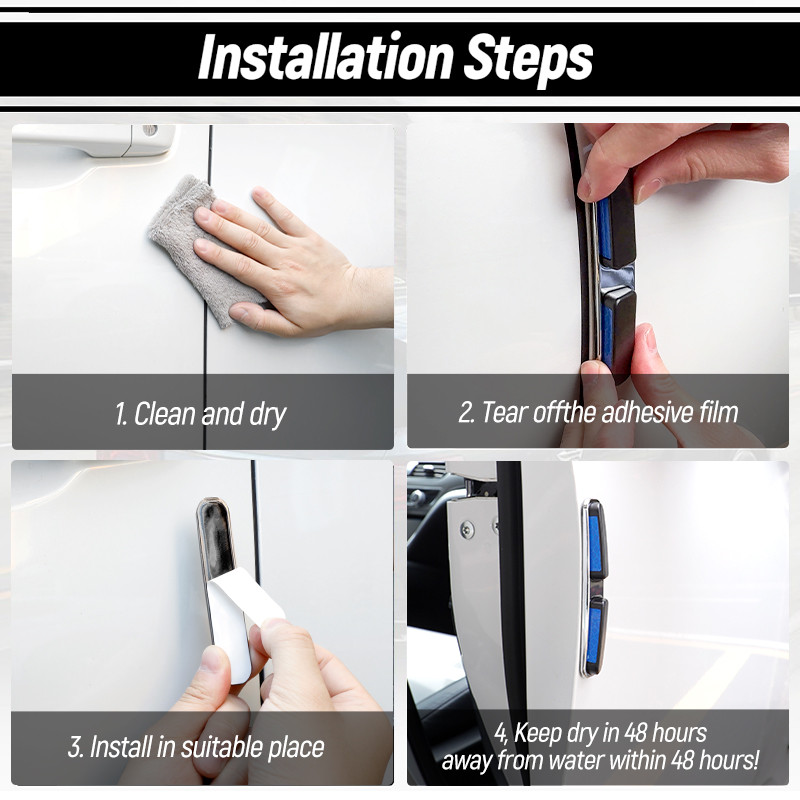 Installation Steps

1. Clean and dry

2. Tear offthe adhesive film

3. Install in suitable place

4, Keep dry in 48 hours
away from water within 48 hours!