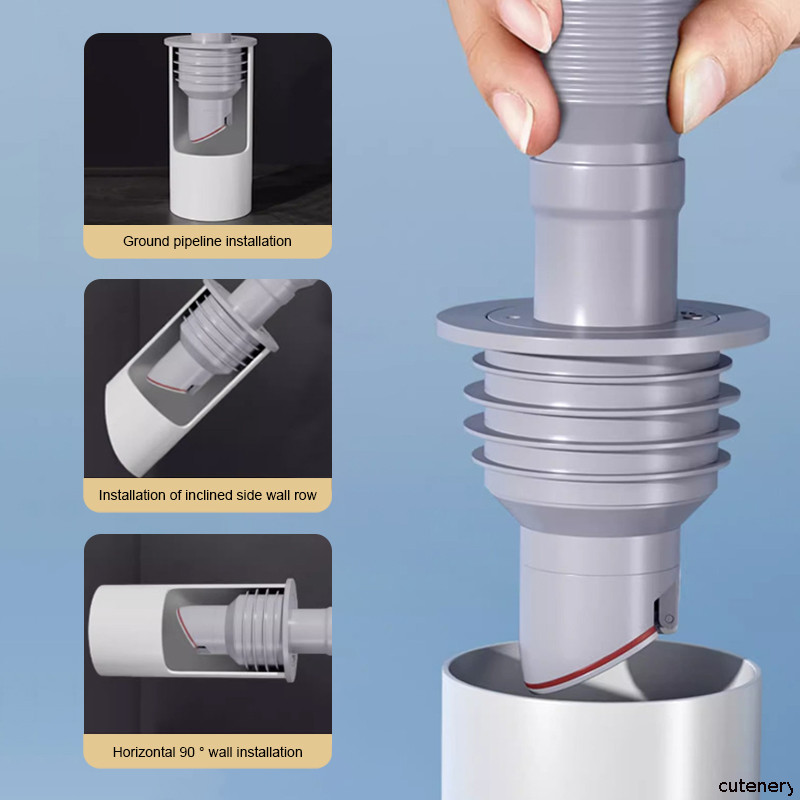 Ground pipeline installation

Installation of inclined side wall row

Horizontal 90 ° wall installation

cutenery