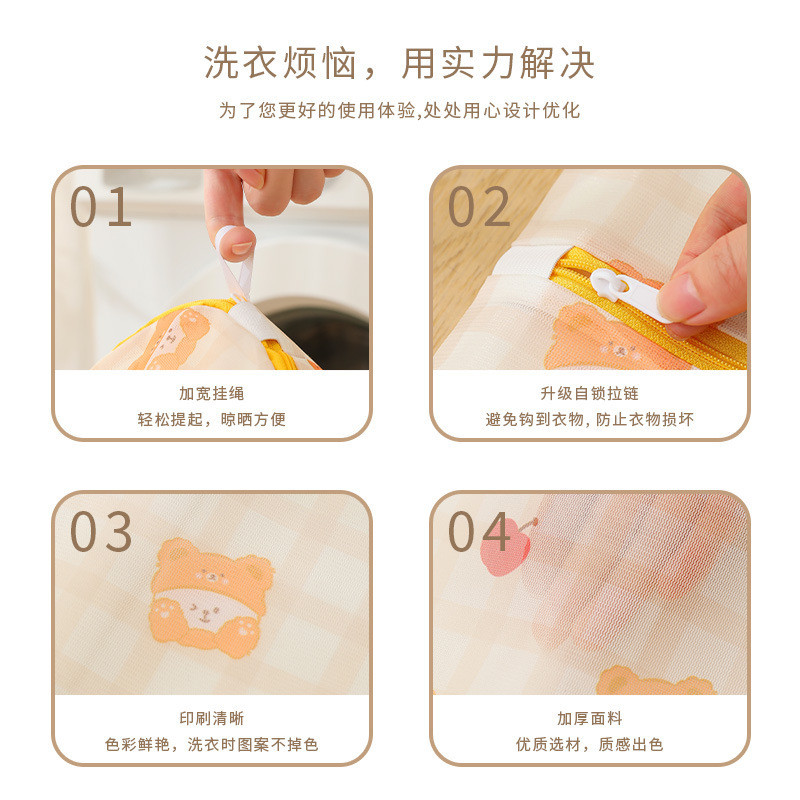 洗衣烦恼，用实力解决

为了您更好的使用体验,处处用心设计优化

01

加宽挂绳

轻松提起，晾晒方便

02

升级自锁拉链

避免钩到衣物，防止衣物损坏

03

印刷清晰

色彩鲜艳，洗衣时图案不掉色

04

加厚面料

优质选材，质感出色