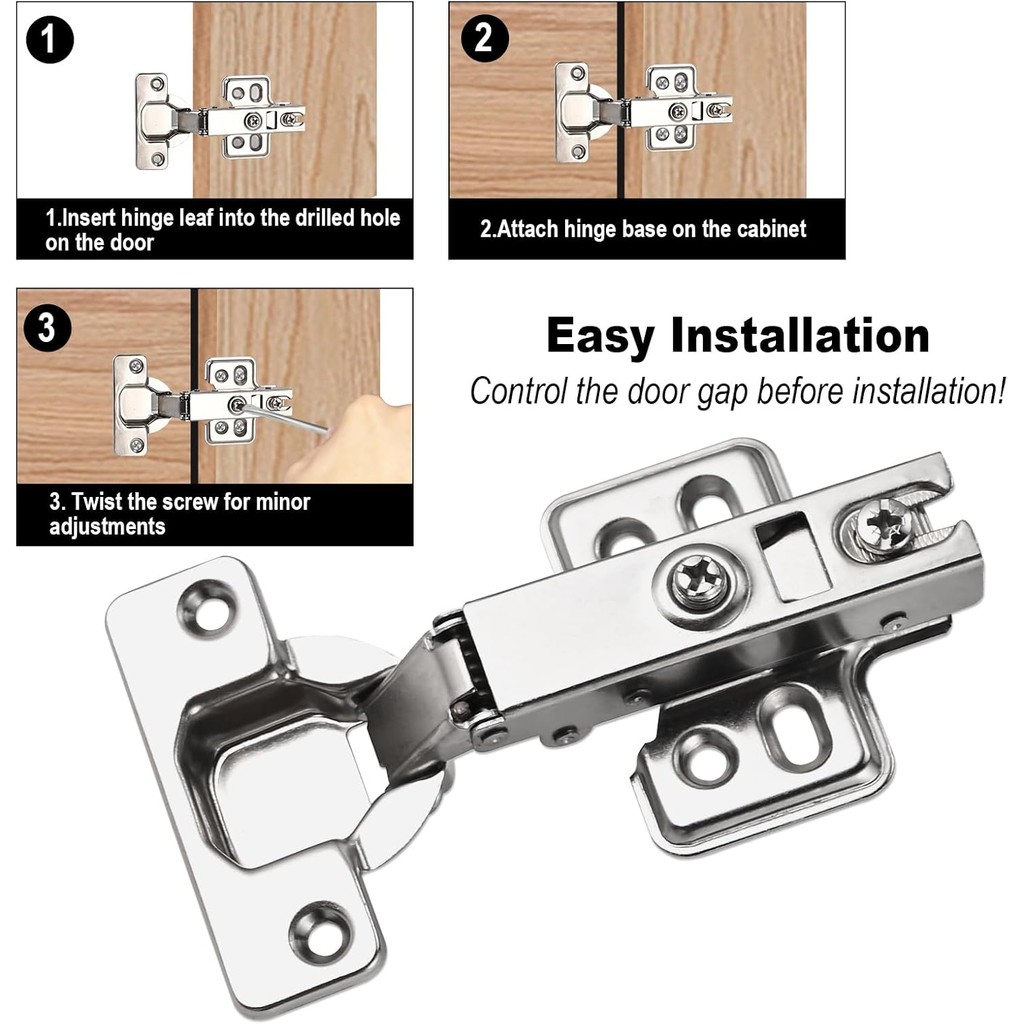 1

1.Insert hinge leaf into the drilled hole on the door

2

2.Attach hinge base on the cabinet

3

3. Twist the screw for minor adjustments

Easy Installation

Control the door gap before installation!