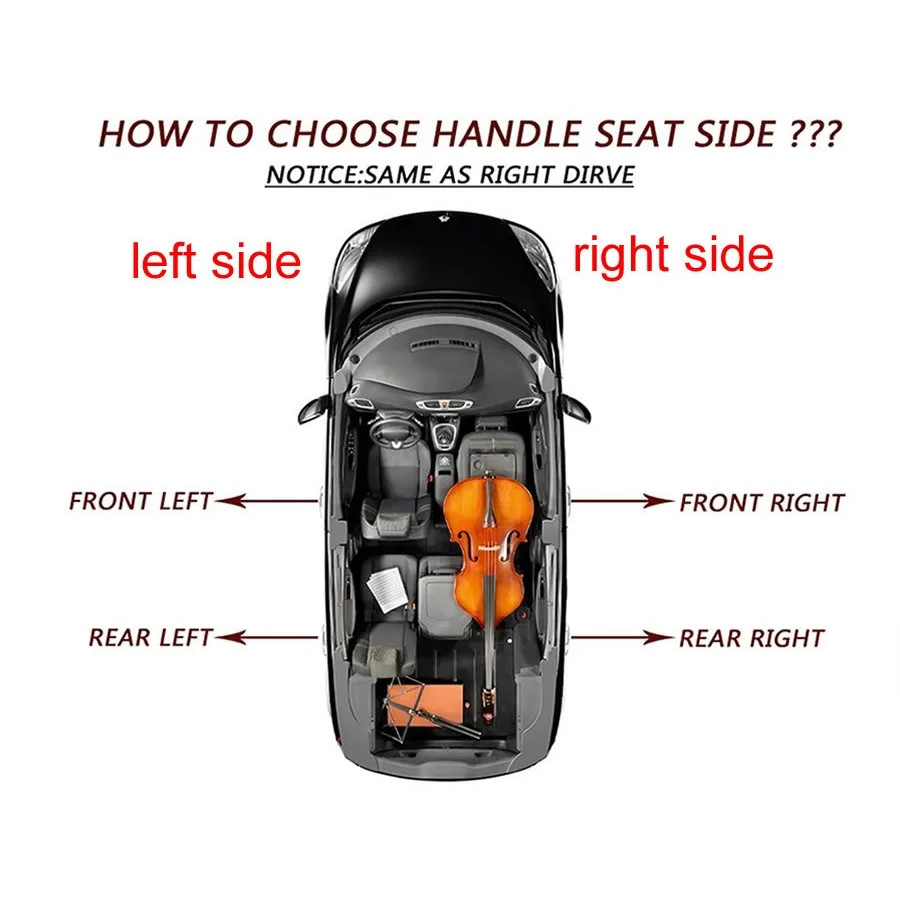 HOW TO CHOOSE HANDLE SEAT SIDE ???

NOTICE:SAME AS RIGHT DIRVE

left side

right side

FRONT LEFT

FRONT RIGHT

REAR LEFT

REAR RIGHT