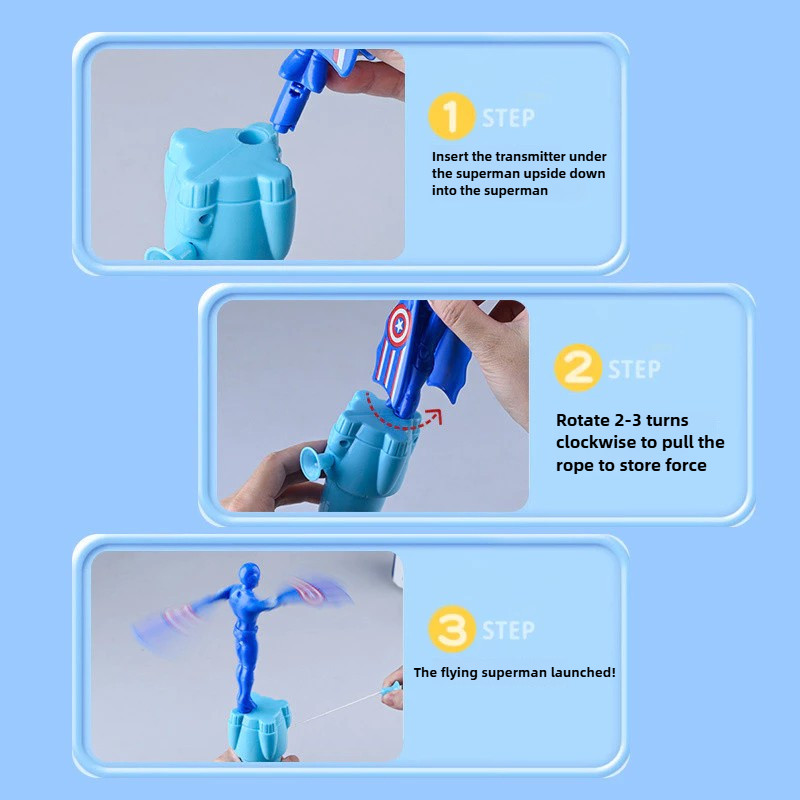 1 STEP

Insert the transmitter under the superman upside down into the superman

2 STEP

Rotate 2-3 turns clockwise to pull the rope to store force

3 STEP

The flying superman launched!