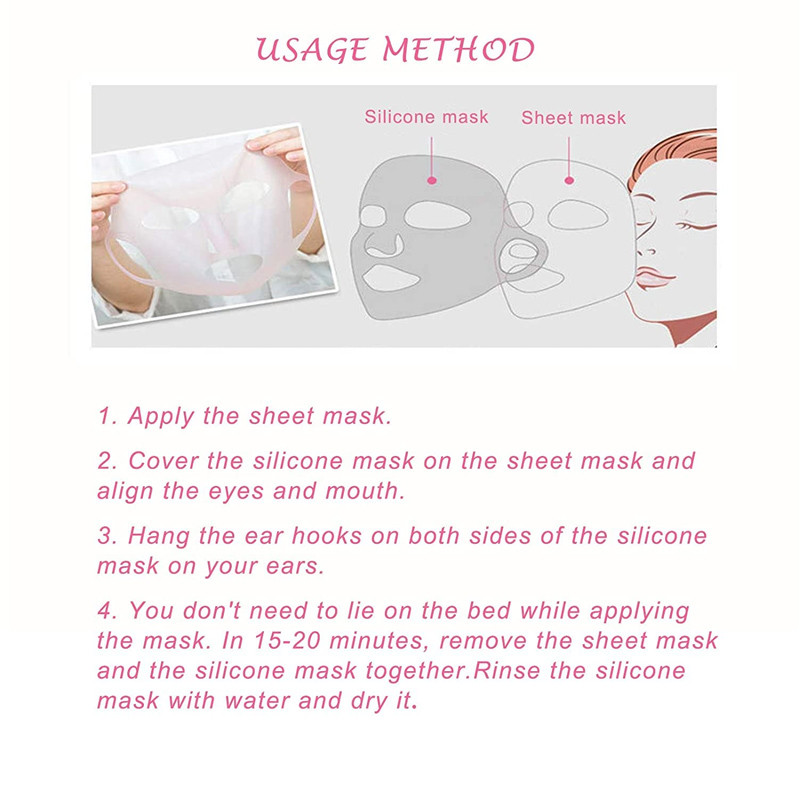 USAGE METHOD

Silicone mask

Sheet mask

1. Apply the sheet mask.

2. Cover the silicone mask on the sheet mask and align the eyes and mouth.

3. Hang the ear hooks on both sides of the silicone mask on your ears.

4. You don't need to lie on the bed while applying the mask. In 15-20 minutes, remove the sheet mask and the silicone mask together.Rinse the silicone mask with water and dry it.