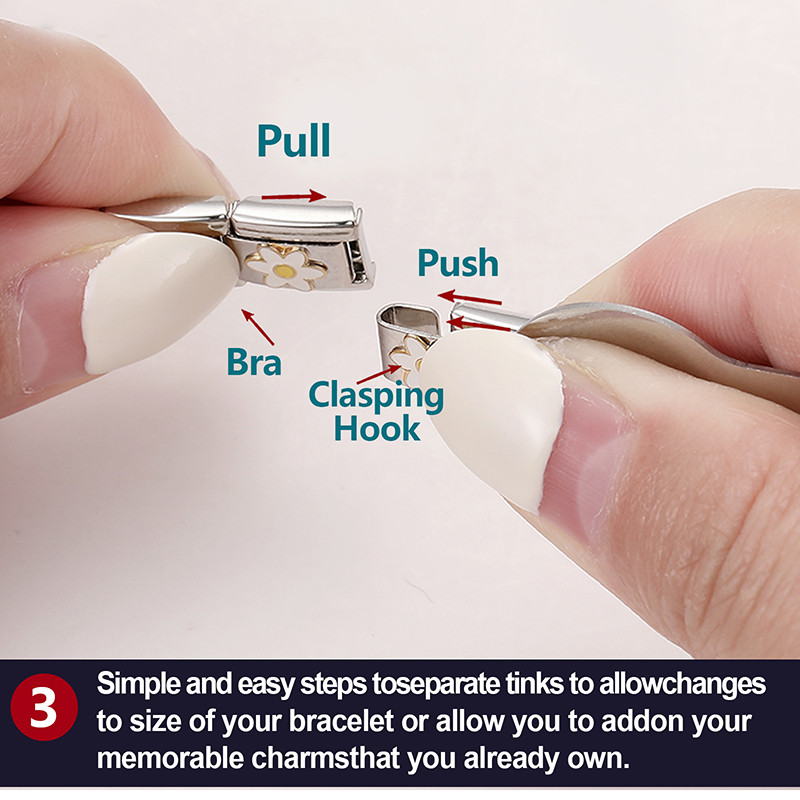 Pull

Push

Bra

Clasping Hook

3

Simple and easy steps toseparate tinks to allowchanges to size of your bracelet or allow you to addon your memorable charmsthat you already own.