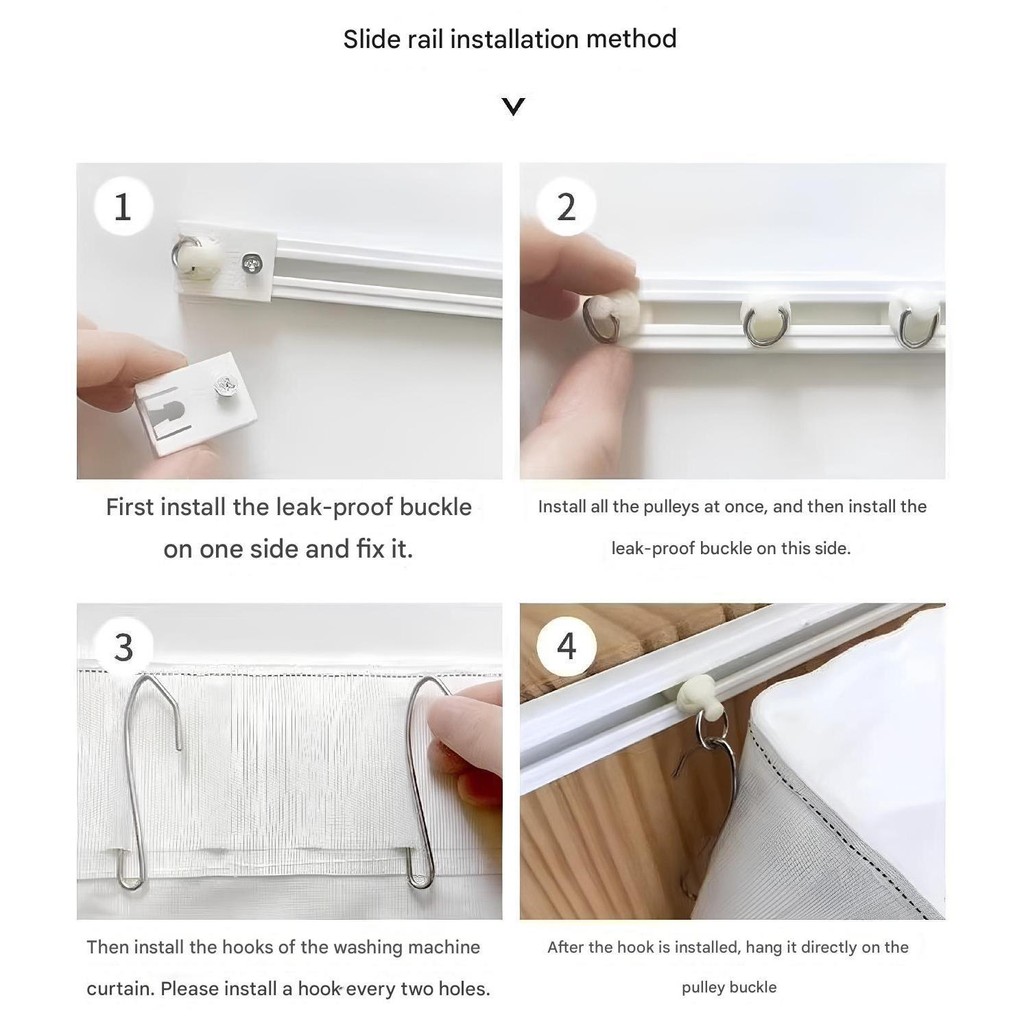 Slide rail installation method

1

First install the leak-proof buckle on one side and fix it.

2

Install all the pulleys at once, and then install the leak-proof buckle on this side.

3

Then install the hooks of the washing machine curtain. Please install a hook every two holes.

4

After the hook is installed, hang it directly on the pulley buckle