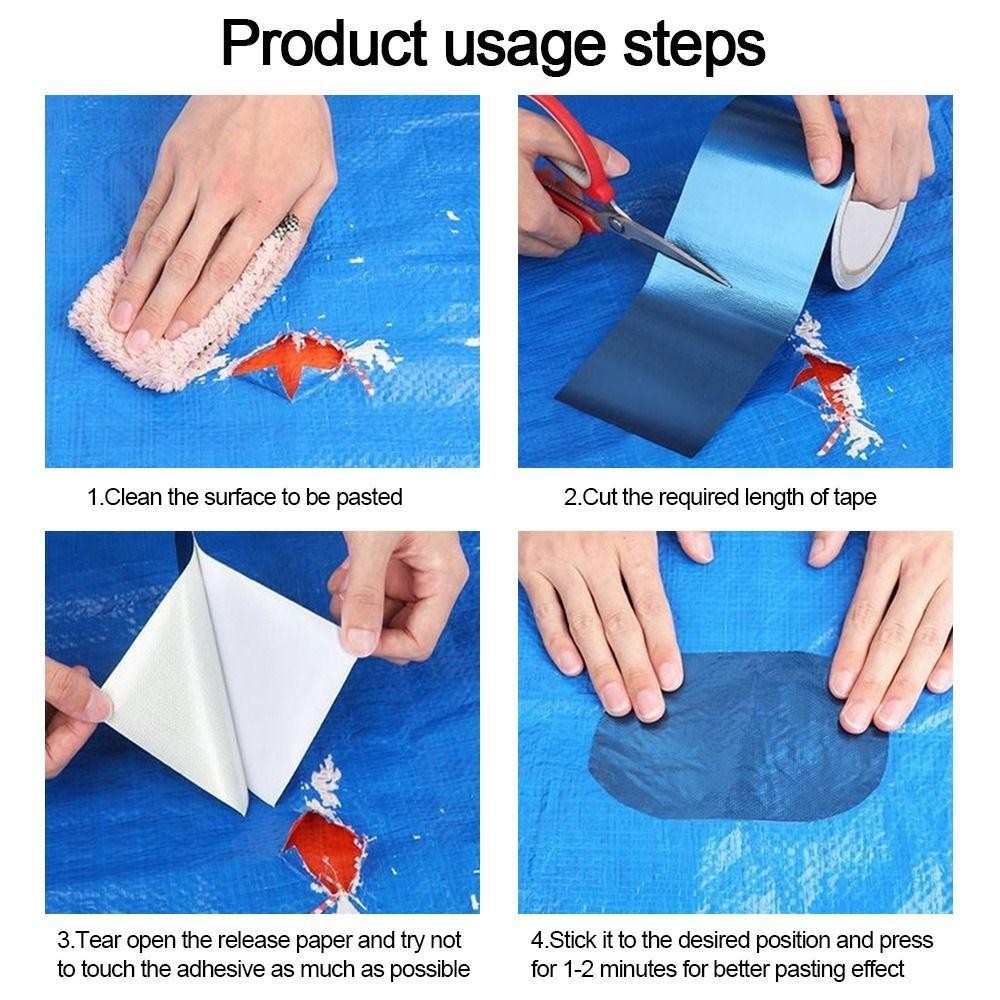 Product usage steps

1.Clean the surface to be pasted

2.Cut the required length of tape

3.Tear open the release paper and try not to touch the adhesive as much as possible

4.Stick it to the desired position and press for 1-2 minutes for better pasting effect