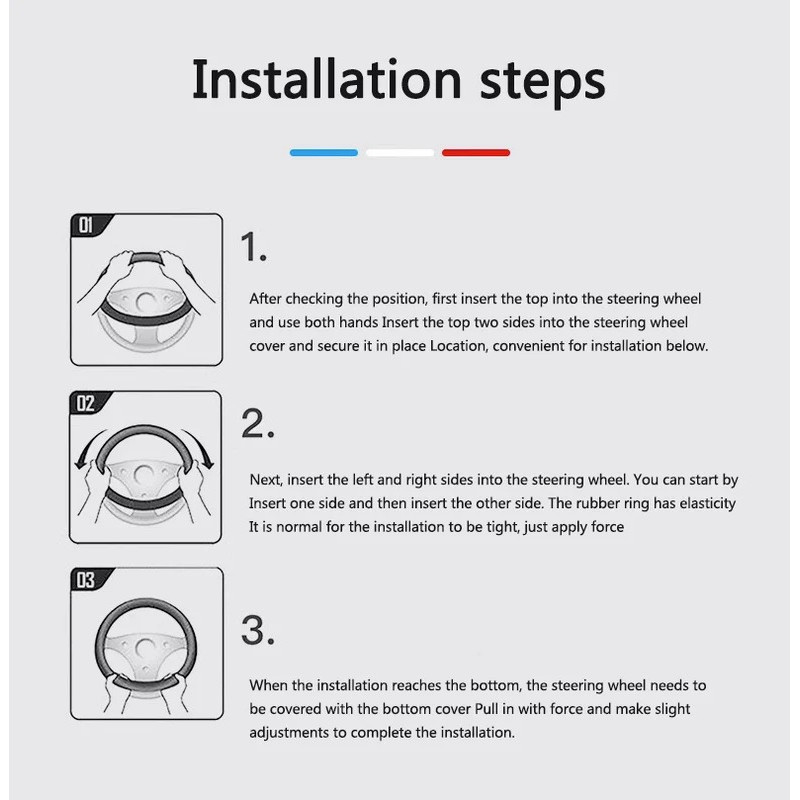 Installation steps

01

1.

After checking the position, first insert the top into the steering wheel and use both hands Insert the top two sides into the steering wheel cover and secure it in place Location, convenient for installation below.

02

2.

Next, insert the left and right sides into the steering wheel. You can start by Insert one side and then insert the other side. The rubber ring has elasticity It is normal for the installation to be tight, just apply force

03

3.

When the installation reaches the bottom, the steering wheel needs to be covered with the bottom cover Pull in with force and make slight adjustments to complete the installation.