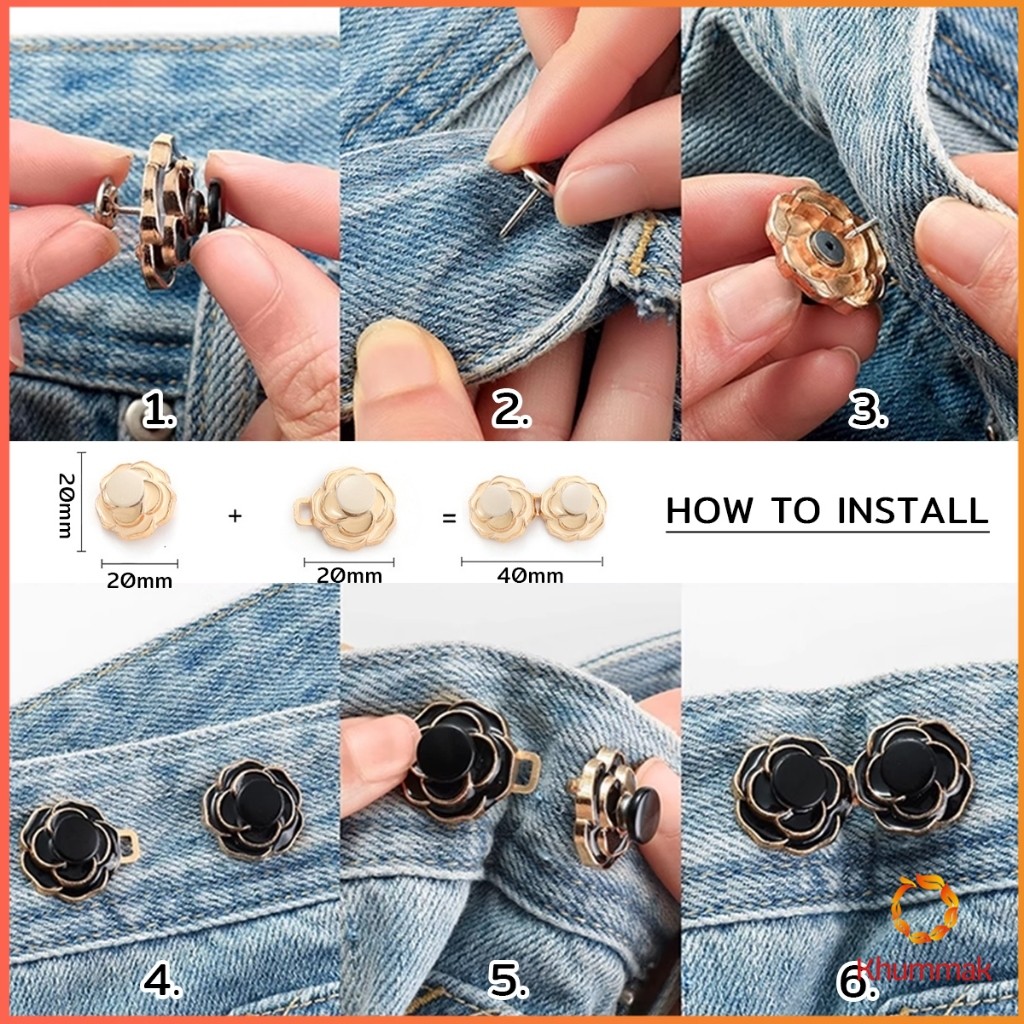 1.

2.

3.

20mm

20mm

+

20mm

=

40mm

HOW TO INSTALL

4.

5.

6.

Khummak