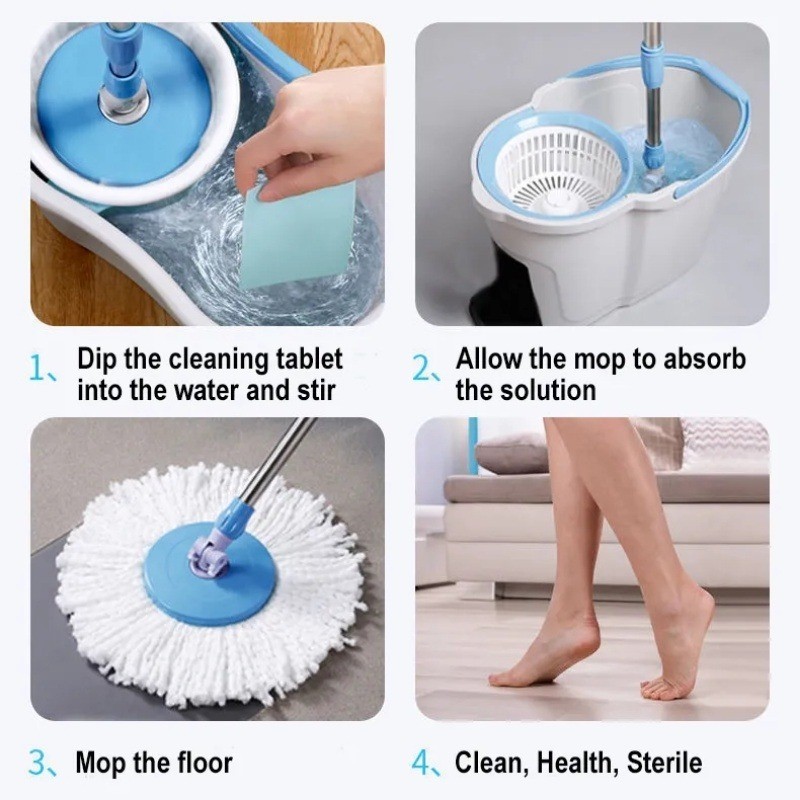 1、Dip the cleaning tablet into the water and stir

2、Allow the mop to absorb the solution

3、Mop the floor

4、Clean, Health, Sterile