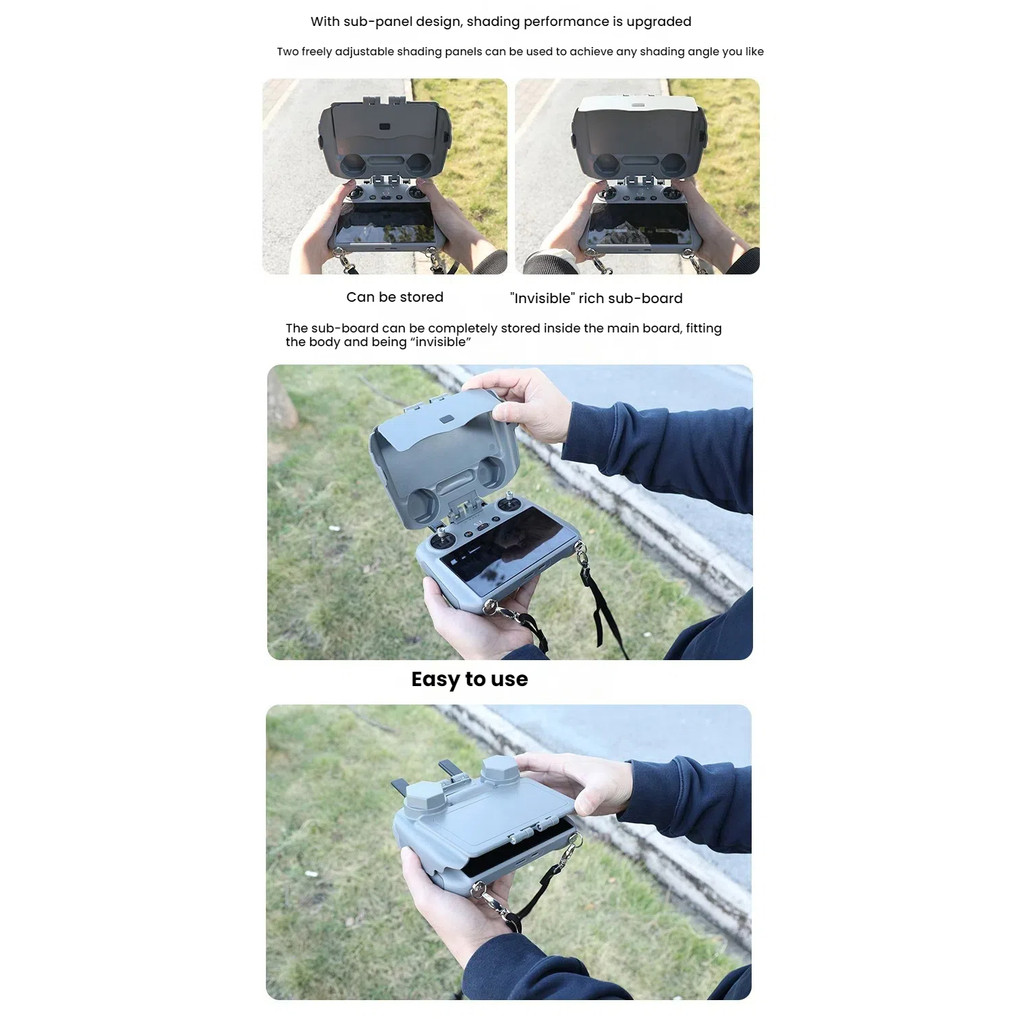 With sub-panel design, shading performance is upgraded

Two freely adjustable shading panels can be used to achieve any shading angle you like

Can be stored

"Invisible" rich sub-board

The sub-board can be completely stored inside the main board, fitting the body and being “invisible”

Easy to use