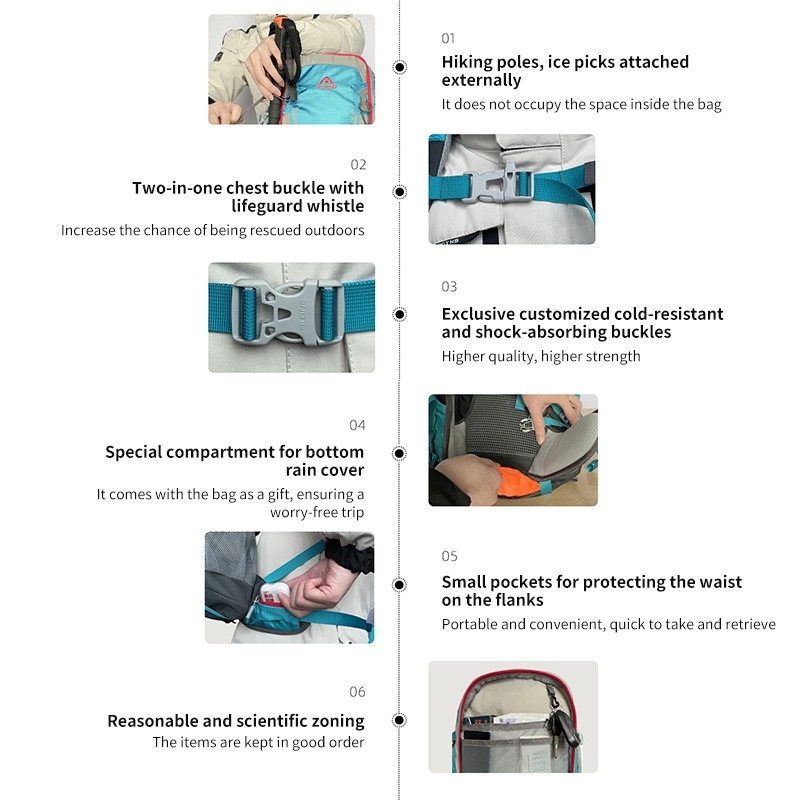 01

Hiking poles, ice picks attached externally

It does not occupy the space inside the bag

02

Two-in-one chest buckle with lifeguard whistle

Increase the chance of being rescued outdoors

03

Exclusive customized cold-resistant and shock-absorbing buckles

Higher quality, higher strength

04

Special compartment for bottom rain cover

It comes with the bag as a gift, ensuring a worry-free trip

05

Small pockets for protecting the waist on the flanks

Portable and convenient, quick to take and retrieve

06

Reasonable and scientific zoning

The items are kept in good order