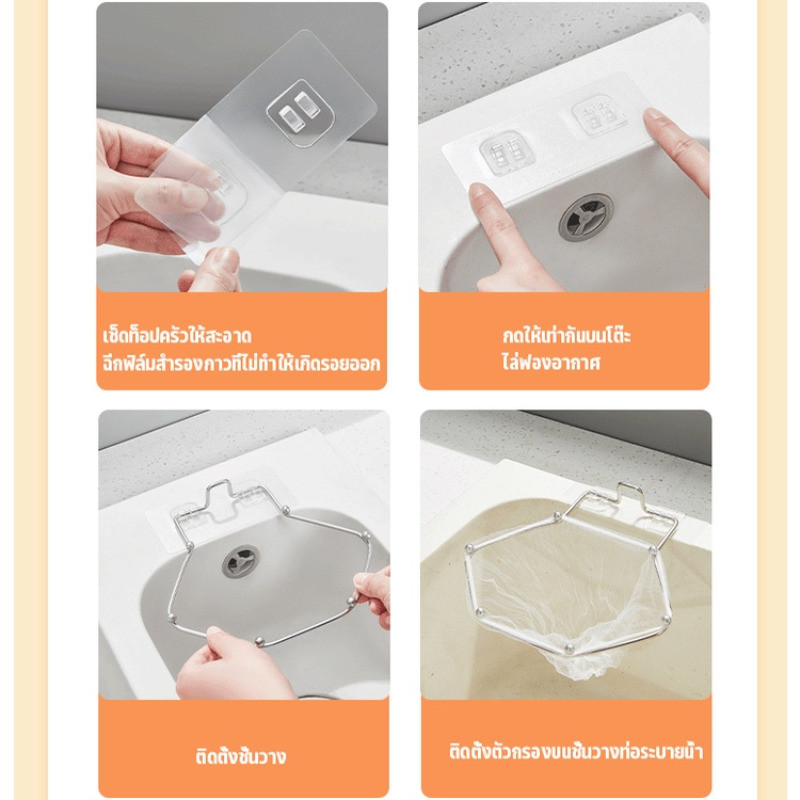 เช็ดท็อปครัวให้สะอาด
ฉีกฟิล์มสำรองกาวที่ไม่ทำให้เกิดรอยออก

กดให้เท่ากันบนโต๊ะ
ไล่ฟองอากาศ

ติดตั้งชั้นวาง

ติดตั้งตัวกรองบนชั้นวางท่อระบายน้ำ