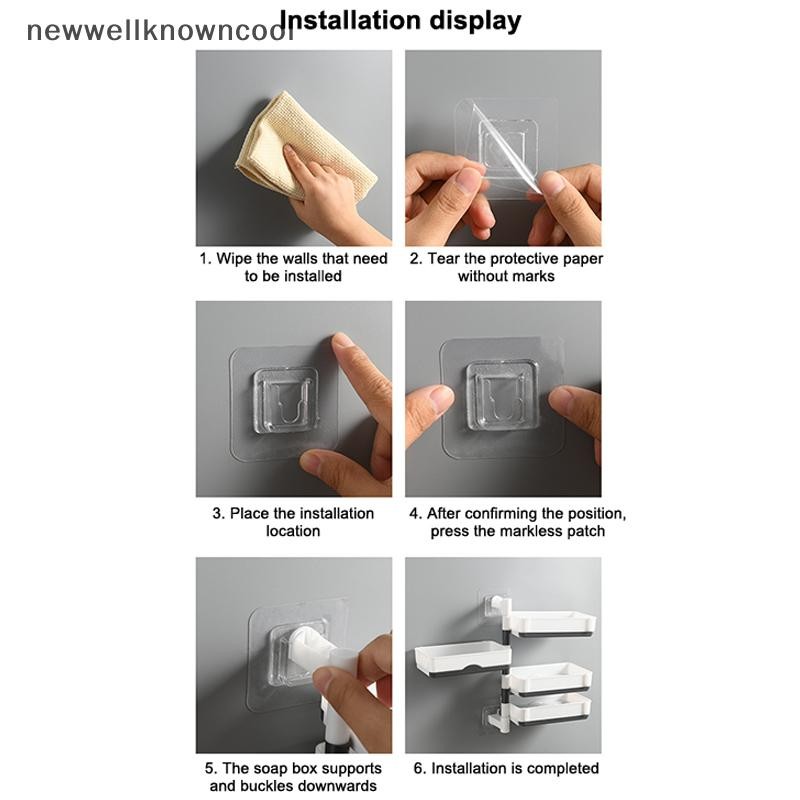 newwellknowncool

Installation display

1. Wipe the walls that need to be installed

2. Tear the protective paper without marks

3. Place the installation location

4. After confirming the position, press the markless patch

5. The soap box supports and buckles downwards

6. Installation is completed