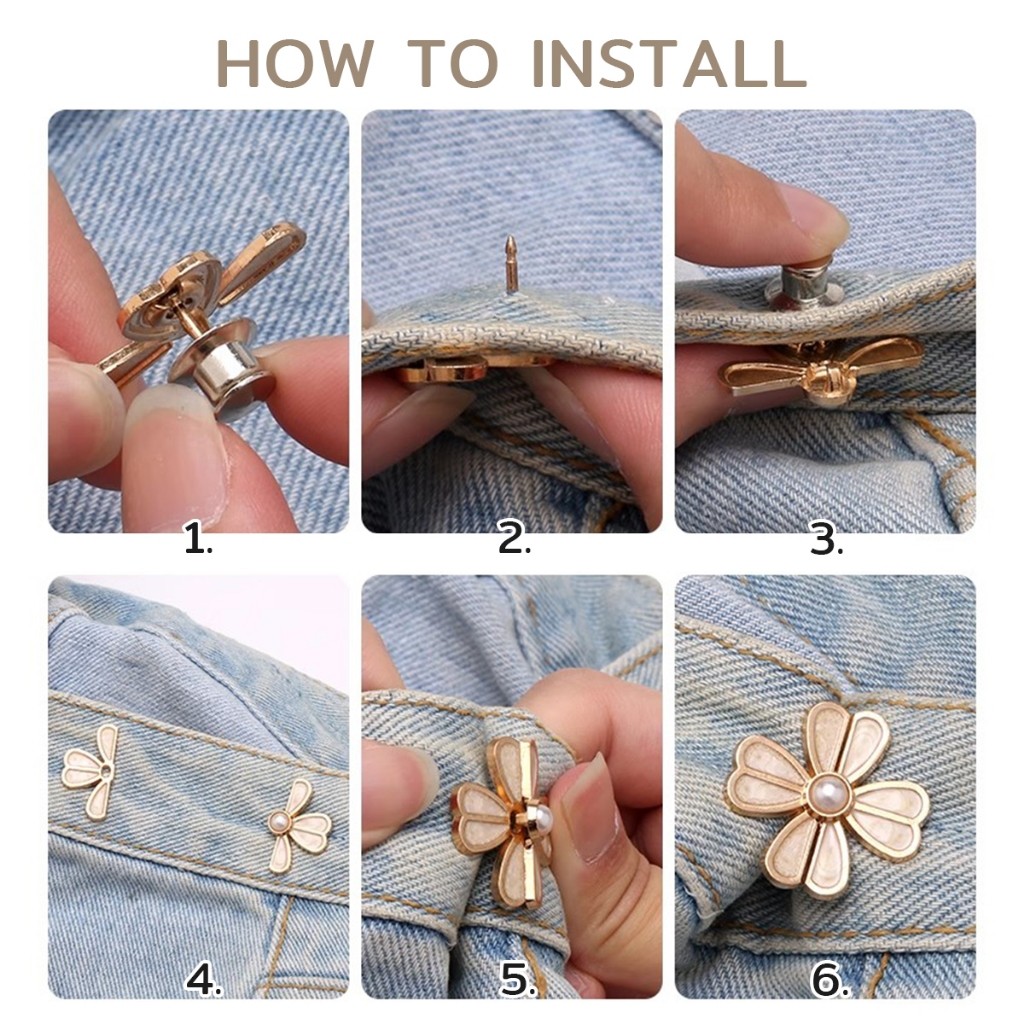 HOW TO INSTALL

1.

2.

3.

4.

5.

6.