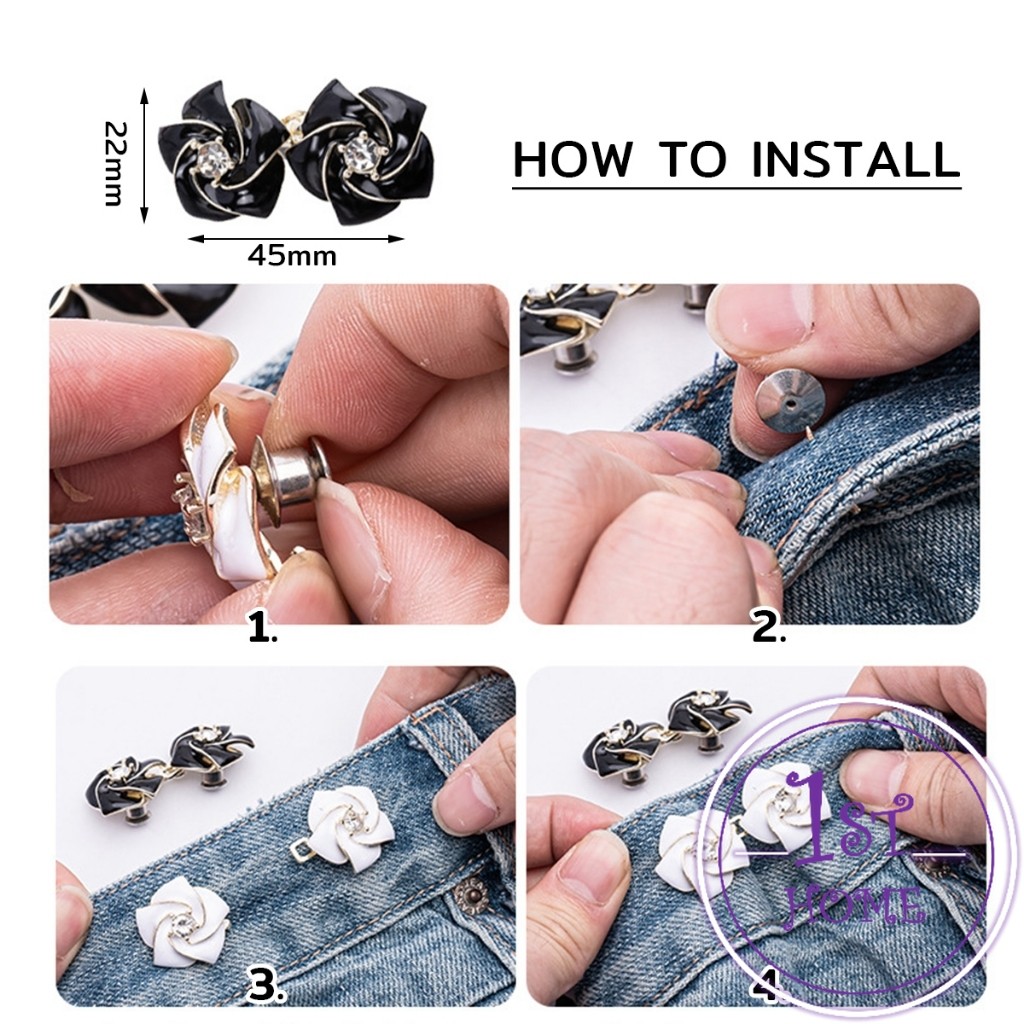 22mm

45mm

HOW TO INSTALL

1.

2.

3.

4.

1ST HOME