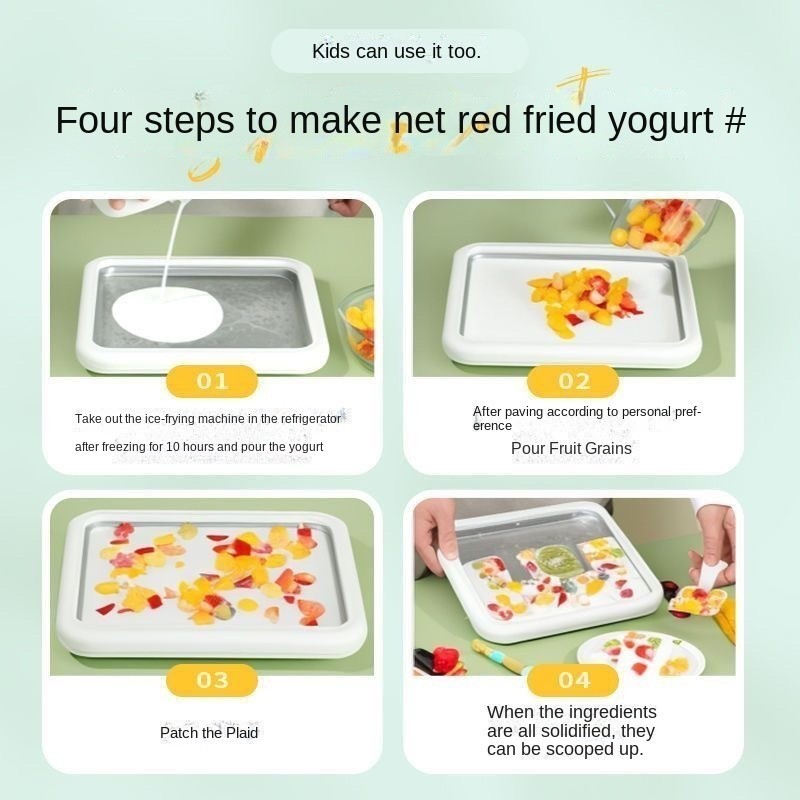 Kids can use it too.

Four steps to make net red fried yogurt #

01

Take out the ice-frying machine in the refrigerator

after freezing for 10 hours and pour the yogurt

02

After paving according to personal preference

Pour Fruit Grains

03

Patch the Plaid

04

When the ingredients are all solidified, they can be scooped up.