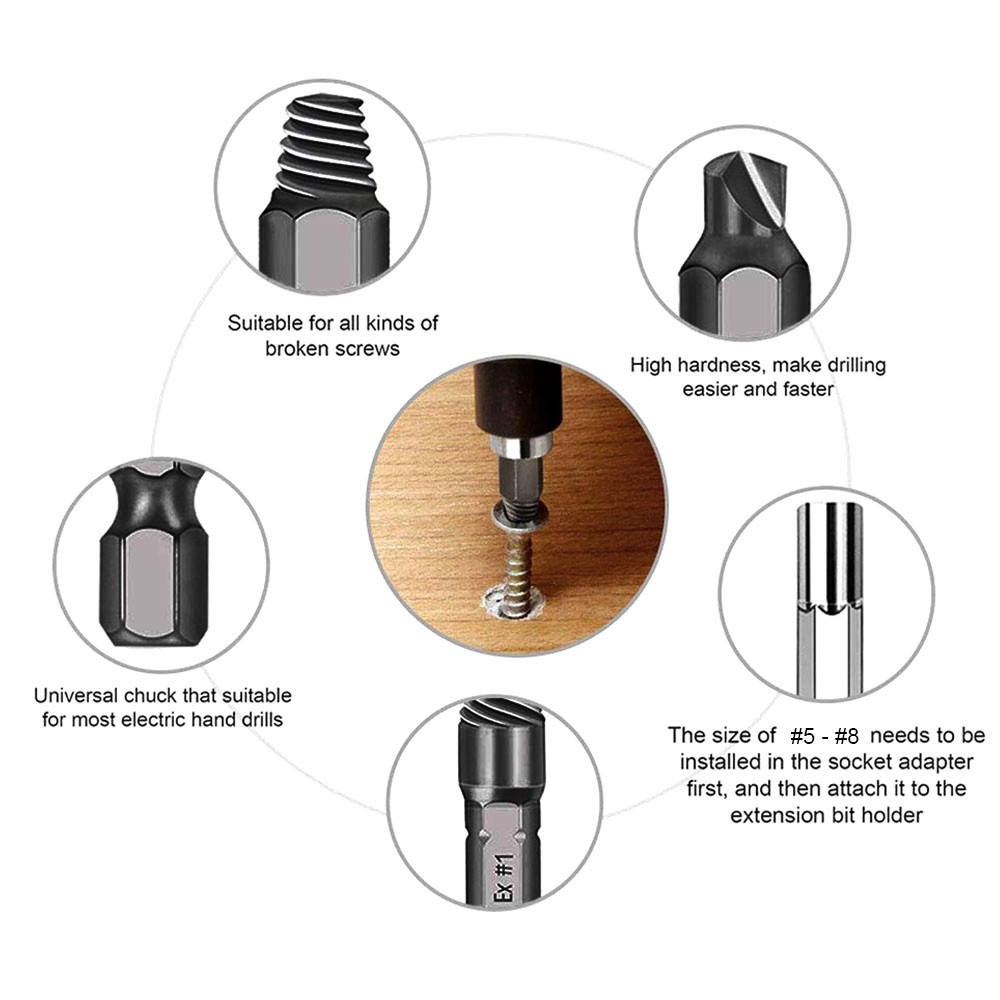 Suitable for all kinds of broken screws

High hardness, make drilling easier and faster

Universal chuck that suitable for most electric hand drills

The size of #5 - #8 needs to be installed in the socket adapter first, and then attach it to the extension bit holder

Ex #1