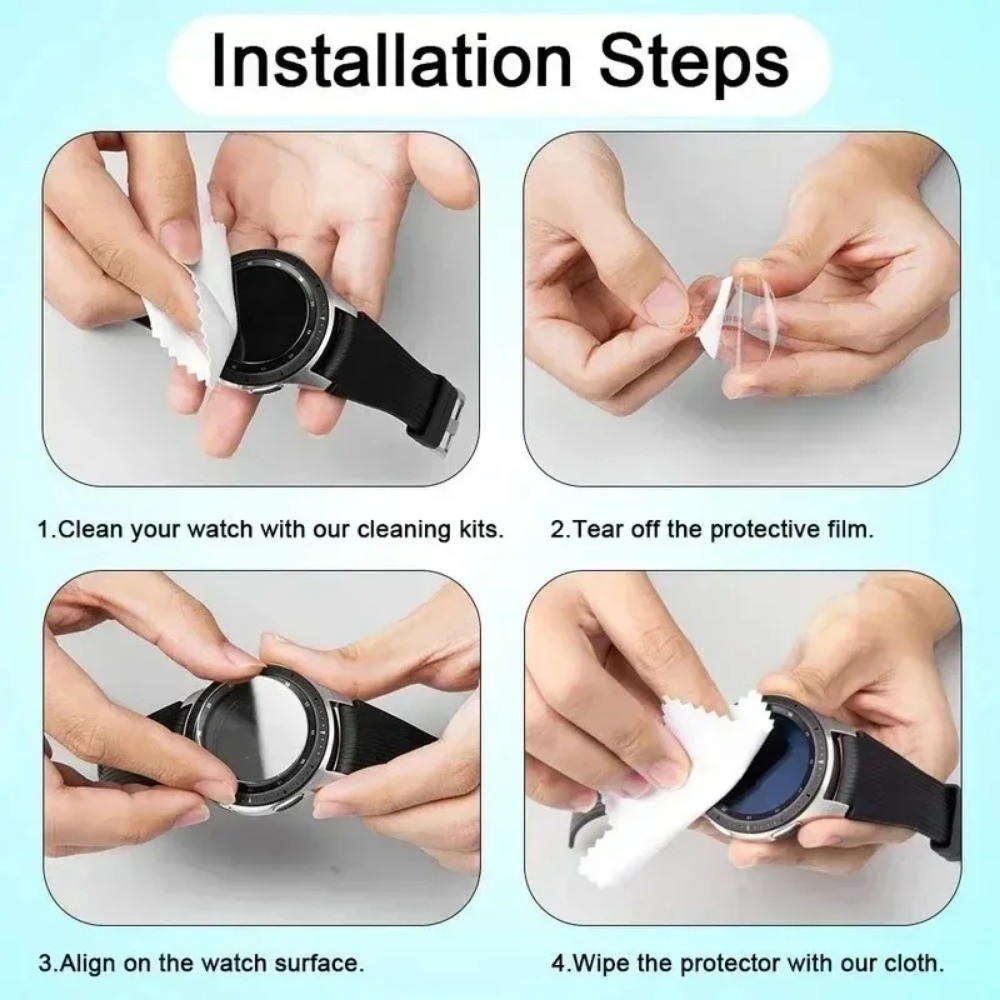 Installation Steps

1.Clean your watch with our cleaning kits.

2.Tear off the protective film.

3.Align on the watch surface.

4.Wipe the protector with our cloth.