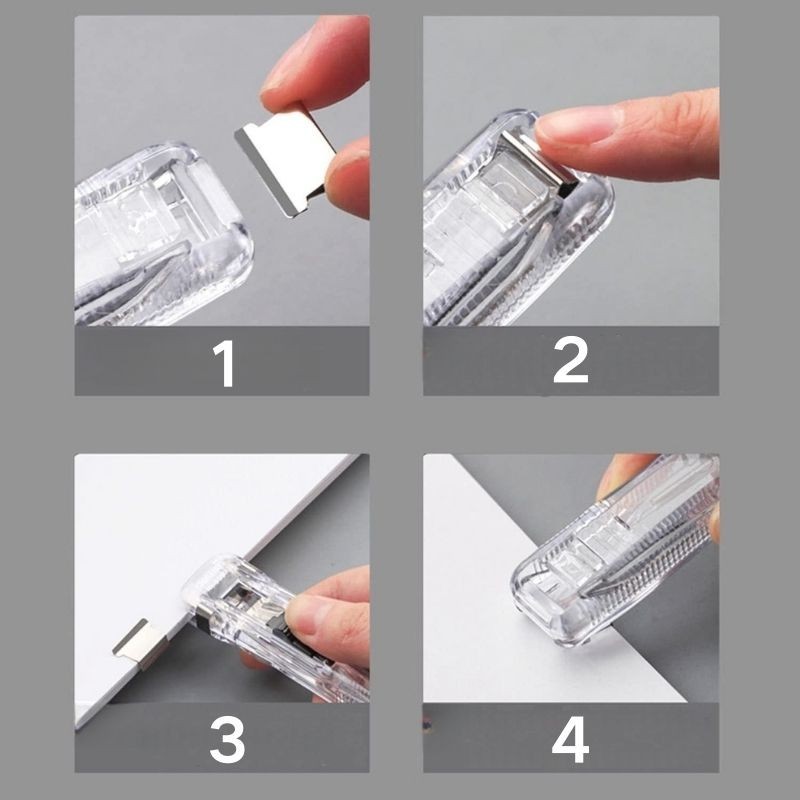 1

2

3

4