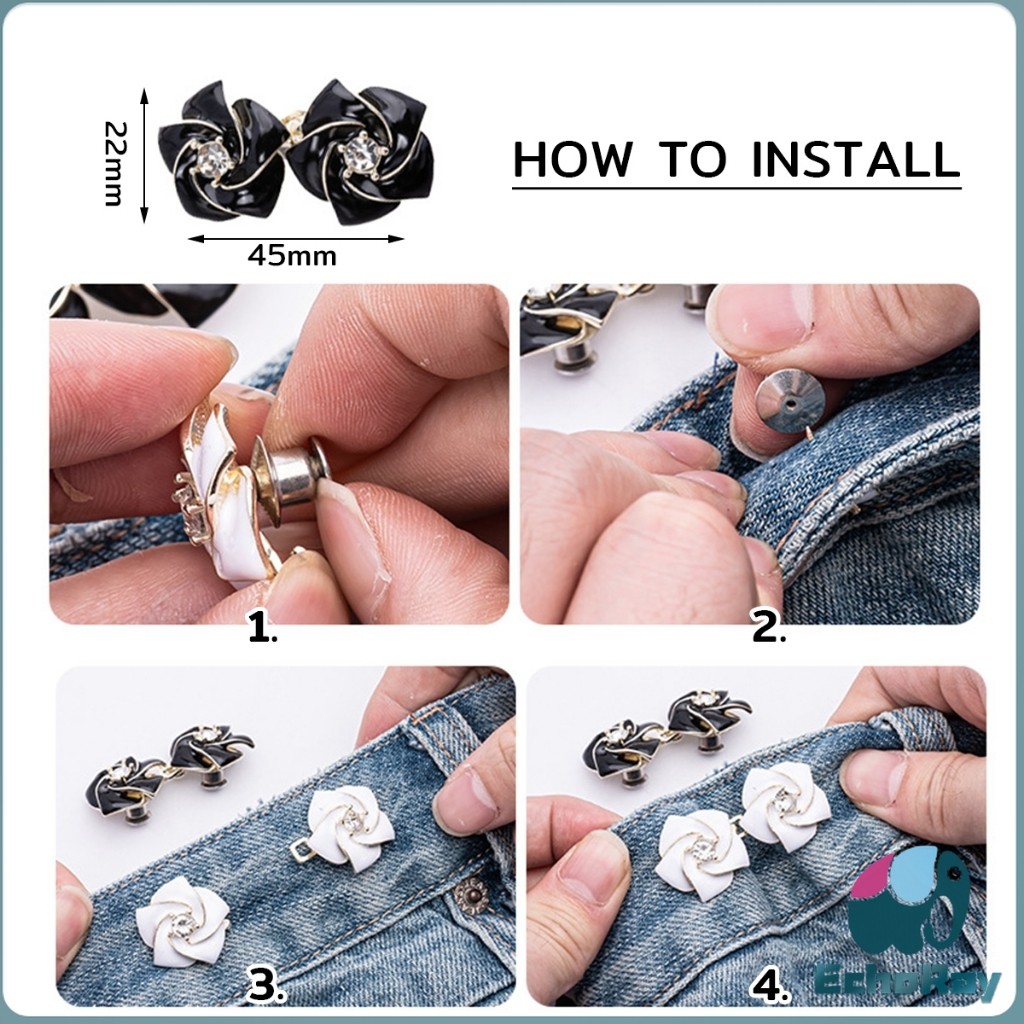 22mm
45mm
HOW TO INSTALL
1.
2.
3.
4.
EchoRay