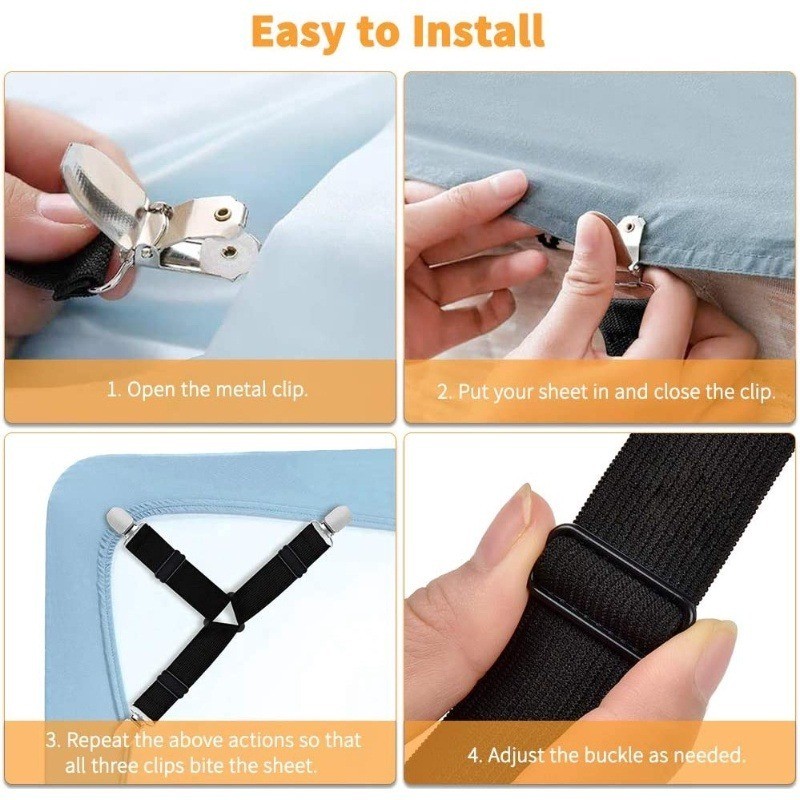 Easy to Install

1. Open the metal clip.

2. Put your sheet in and close the clip.

3. Repeat the above actions so that all three clips bite the sheet.

4. Adjust the buckle as needed.