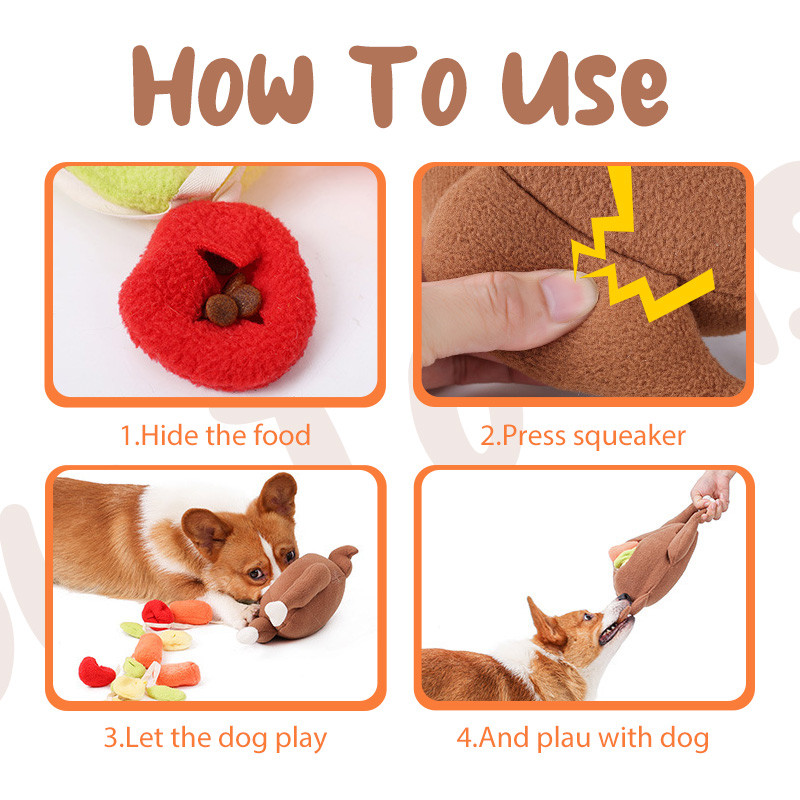 How To Use

1.Hide the food

2.Press squeaker

3.Let the dog play

4.And plau with dog