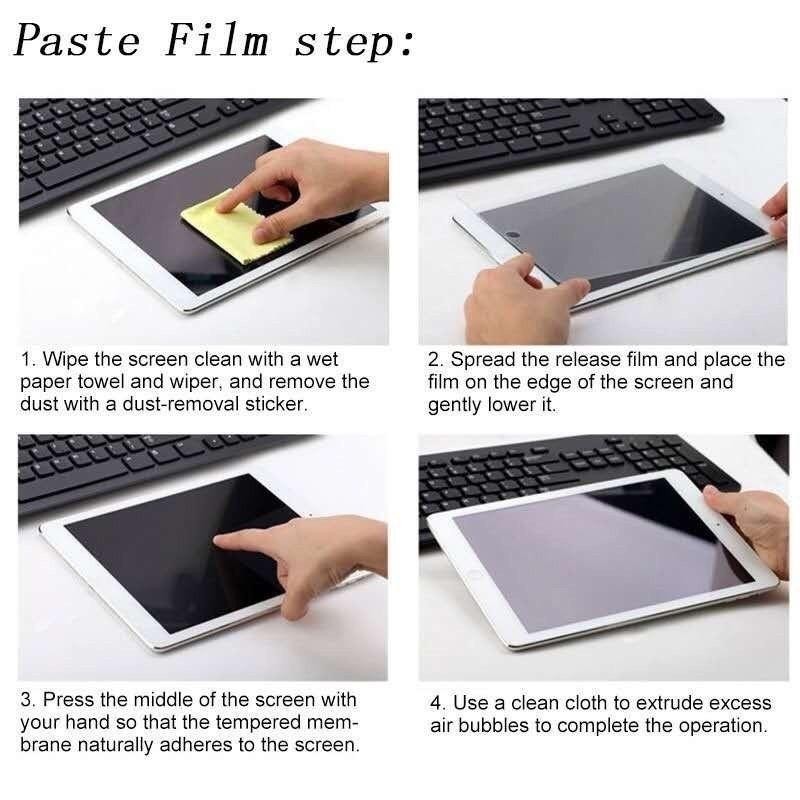 Paste Film step:

1. Wipe the screen clean with a wet paper towel and wiper, and remove the dust with a dust-removal sticker.

2. Spread the release film and place the film on the edge of the screen and gently lower it.

3. Press the middle of the screen with your hand so that the tempered membrane naturally adheres to the screen.

4. Use a clean cloth to extrude excess air bubbles to complete the operation.