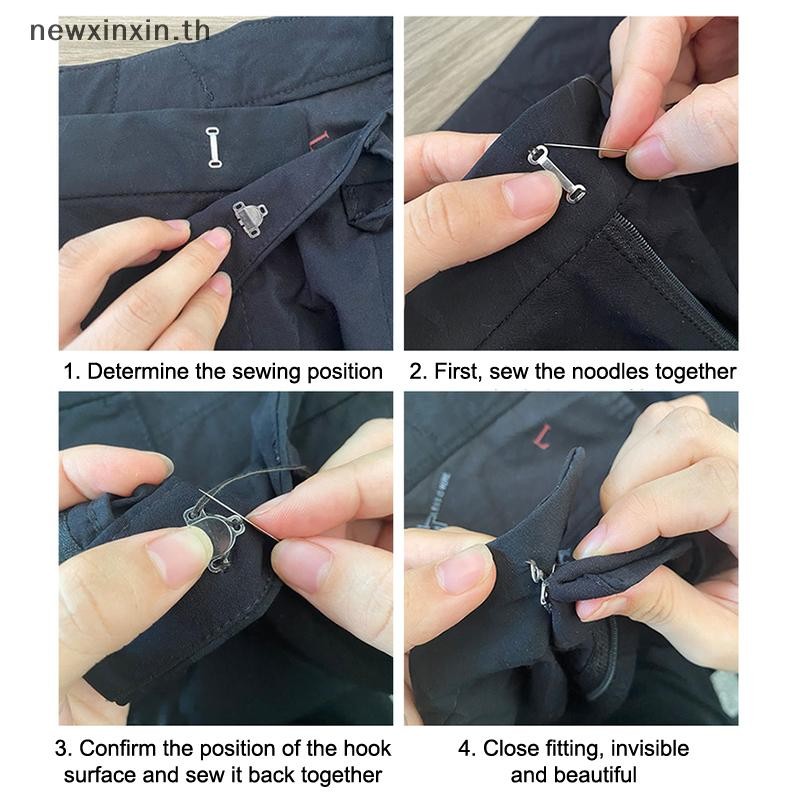 newxinxin.th

1. Determine the sewing position

2. First, sew the noodles together

3. Confirm the position of the hook surface and sew it back together

4. Close fitting, invisible and beautiful