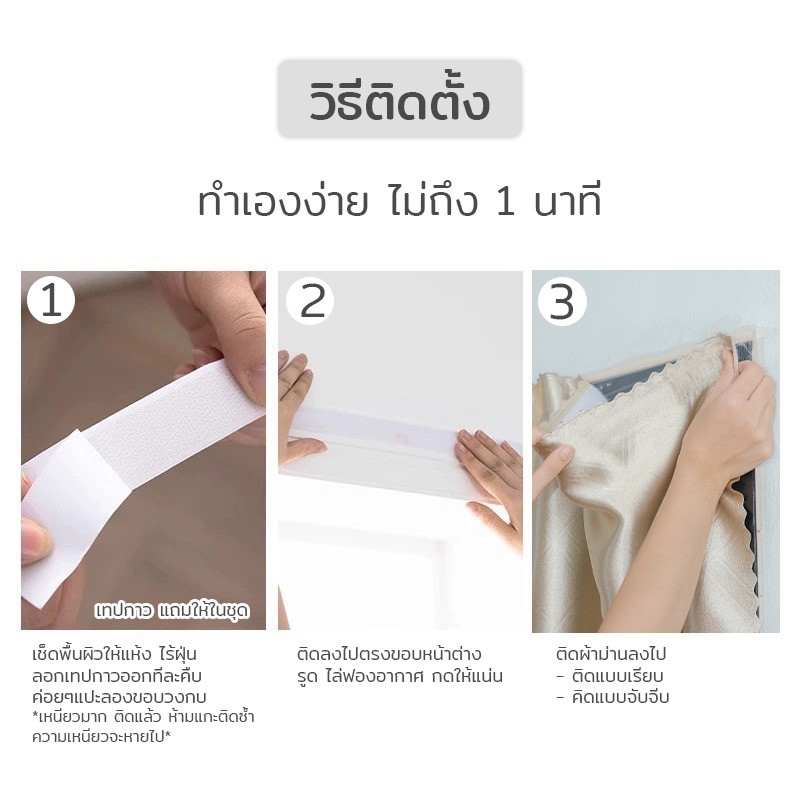 วิธีติดตั้ง

ทำเองง่าย ไม่ถึง 1 นาที

1

เทปกาว แถมให้ในชุด

เช็ดพื้นผิวให้แห้ง ไร้ฝุ่น
ลอกเทปกาวออกทีละคืบ
ค่อยๆแปะลงขอบวงกบ
*เหนียวมาก ติดแล้ว ห้ามแกะติดซ้ำ ความเหนียวจะหายไป*

2

ติดลงไปตรงขอบหน้าต่าง
รูด ไล่ฟองอากาศ กดให้แน่น

3

ติดผ้าม่านลงไป
- ติดแบบเรียบ
- คิดแบบจับจีบ