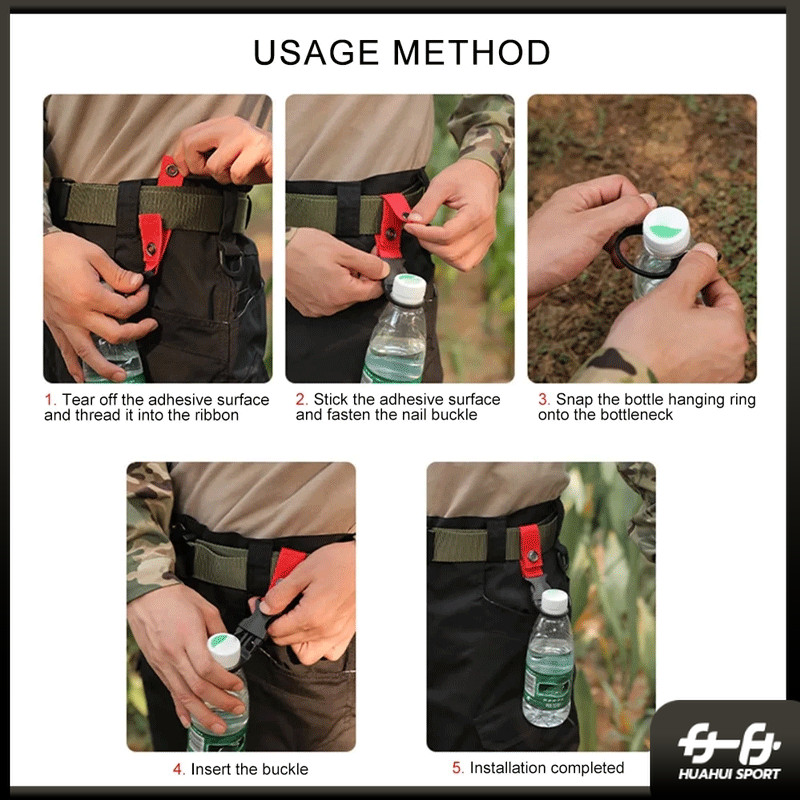 USAGE METHOD

1. Tear off the adhesive surface and thread it into the ribbon

2. Stick the adhesive surface and fasten the nail buckle

3. Snap the bottle hanging ring onto the bottleneck

4. Insert the buckle

5. Installation completed

HUAHUI SPORT