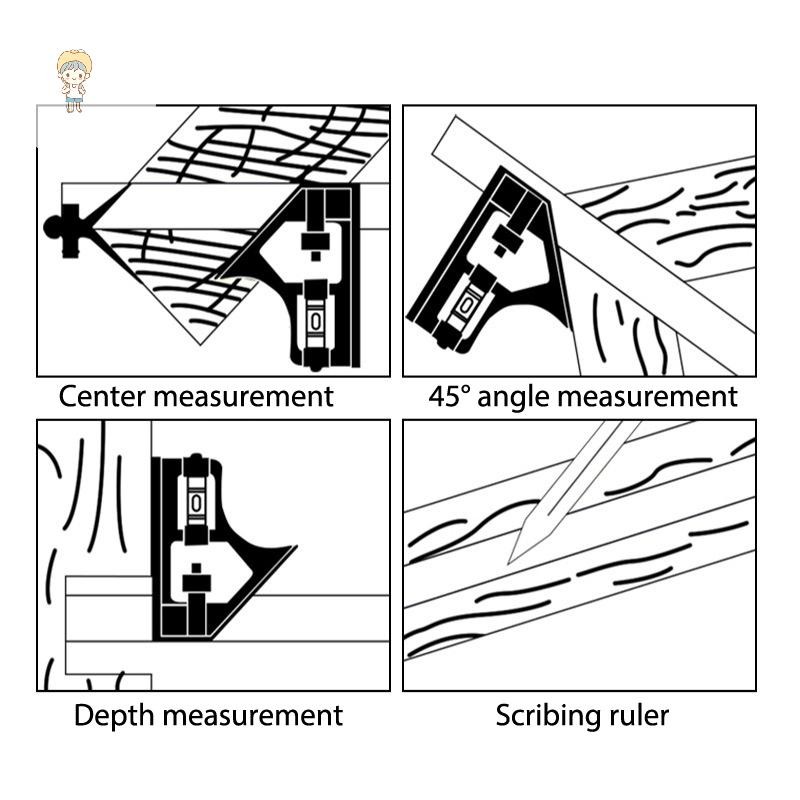 Center measurement

45° angle measurement

Depth measurement

Scribing ruler