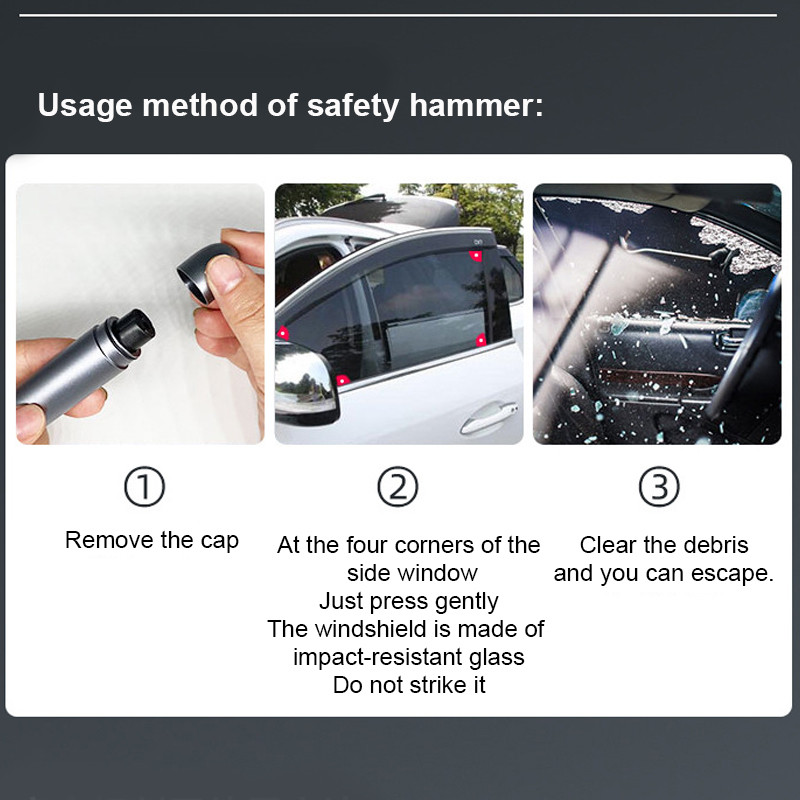 Usage method of safety hammer:

①

Remove the cap

②

At the four corners of the side window
Just press gently
The windshield is made of impact-resistant glass
Do not strike it

③

Clear the debris and you can escape.