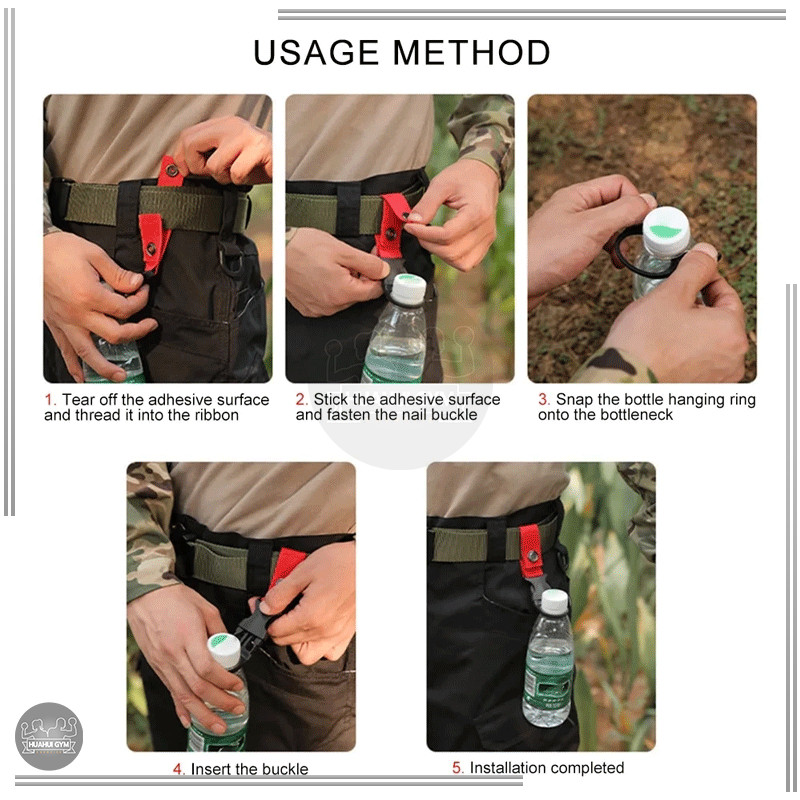 USAGE METHOD

1. Tear off the adhesive surface and thread it into the ribbon

2. Stick the adhesive surface and fasten the nail buckle

3. Snap the bottle hanging ring onto the bottleneck

4. Insert the buckle

5. Installation completed

HUAHUI GYM