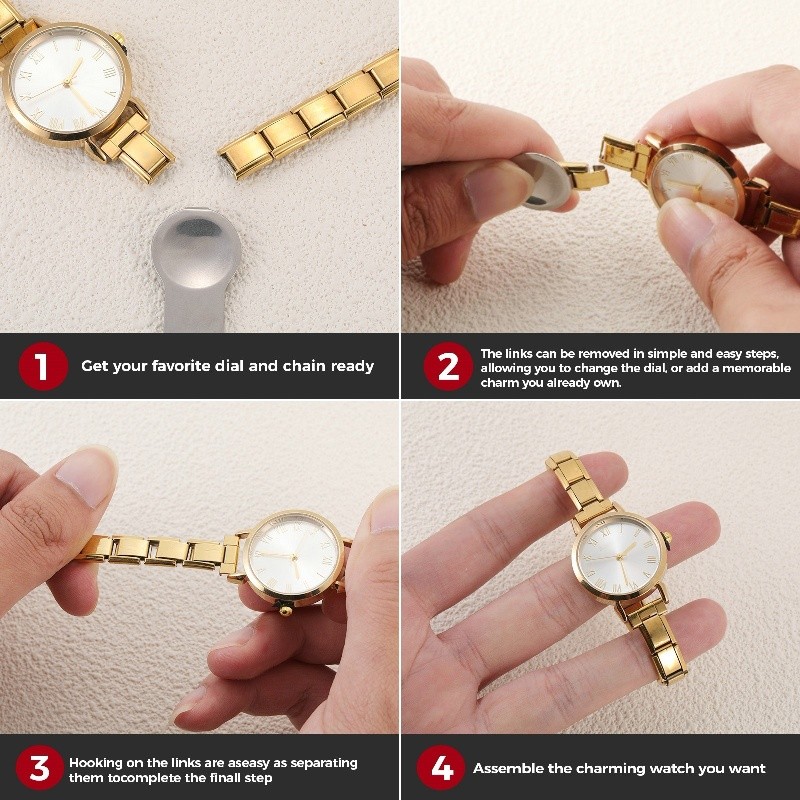 1 Get your favorite dial and chain ready

2 The links can be removed in simple and easy steps, allowing you to change the dial, or add a memorable charm you already own.

3 Hooking on the links are aseasy as separating them tocomplete the finall step

4 Assemble the charming watch you want