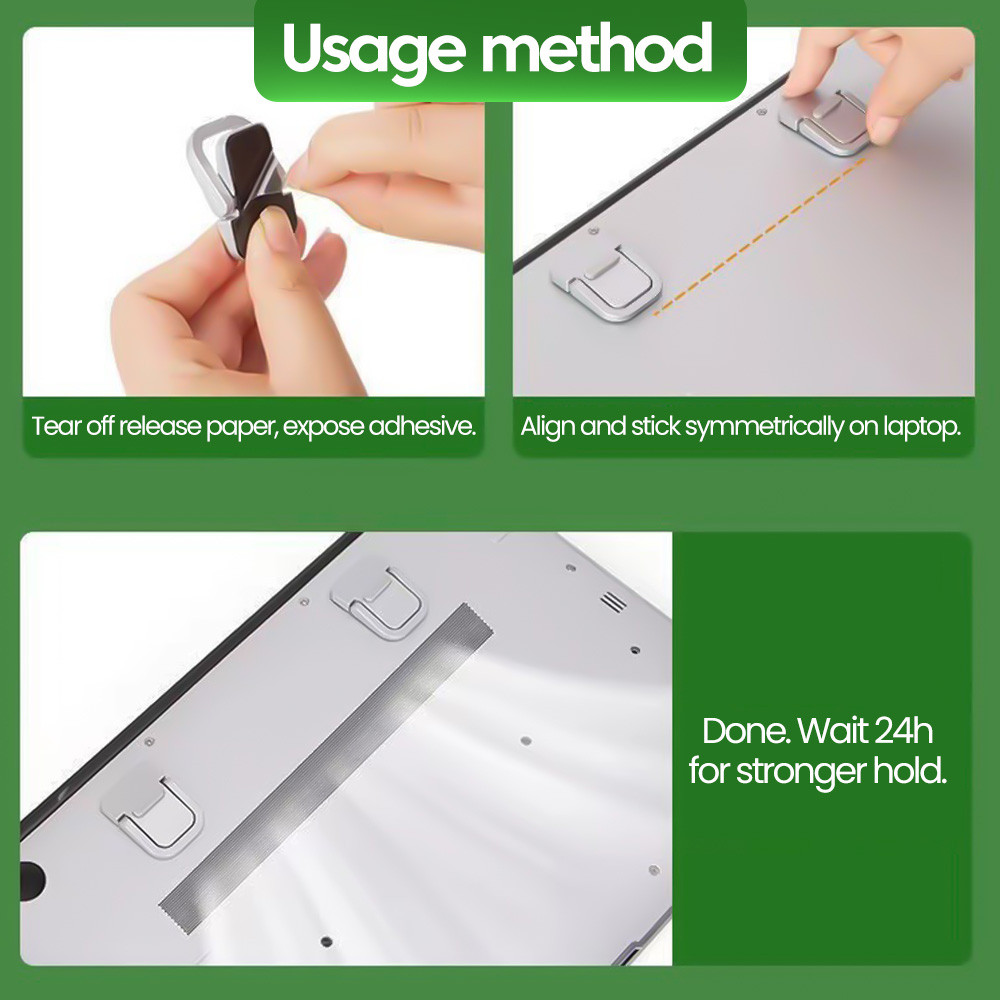 Usage method

Tear off release paper, expose adhesive.

Align and stick symmetrically on laptop.

Done. Wait 24h for stronger hold.