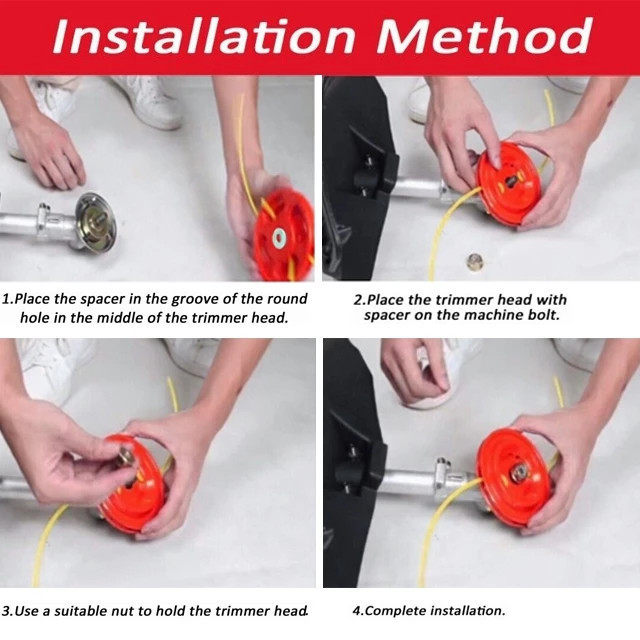 Installation Method

1.Place the spacer in the groove of the round hole in the middle of the trimmer head.

2.Place the trimmer head with spacer on the machine bolt.

3.Use a suitable nut to hold the trimmer head.

4.Complete installation.