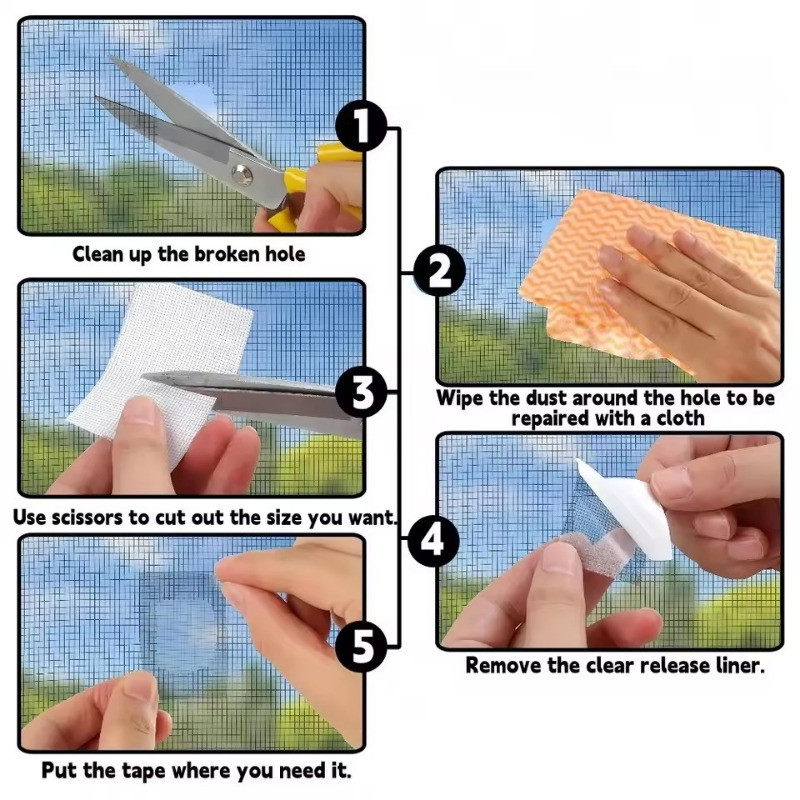 1

Clean up the broken hole

2

Wipe the dust around the hole to be repaired with a cloth

3

Use scissors to cut out the size you want.

4

Remove the clear release liner.

5

Put the tape where you need it.