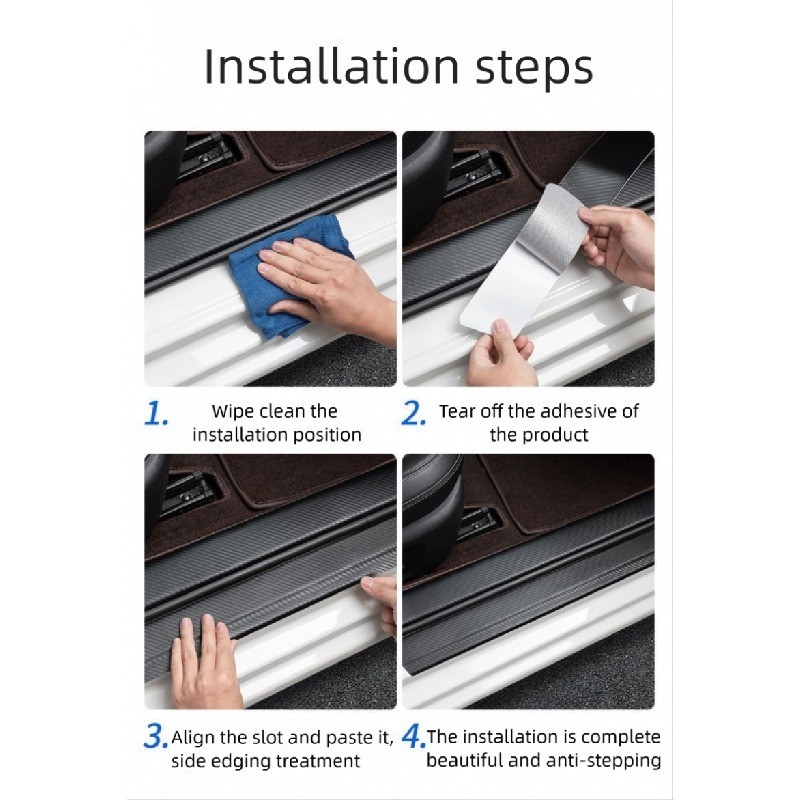 Installation steps

1. Wipe clean the installation position

2. Tear off the adhesive of the product

3. Align the slot and paste it, side edging treatment

4. The installation is complete beautiful and anti-stepping