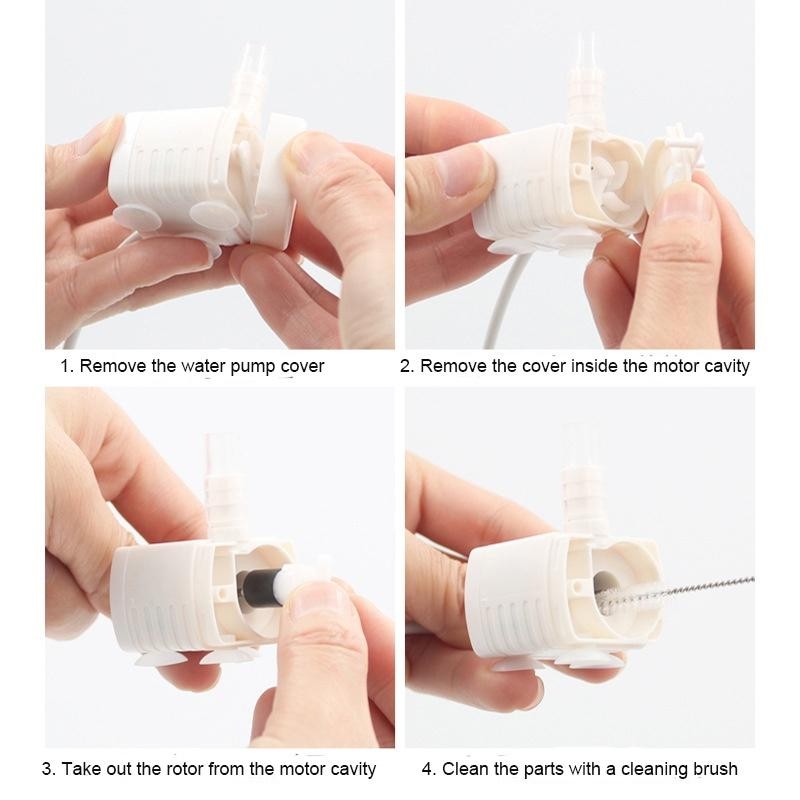 1. Remove the water pump cover

2. Remove the cover inside the motor cavity

3. Take out the rotor from the motor cavity

4. Clean the parts with a cleaning brush