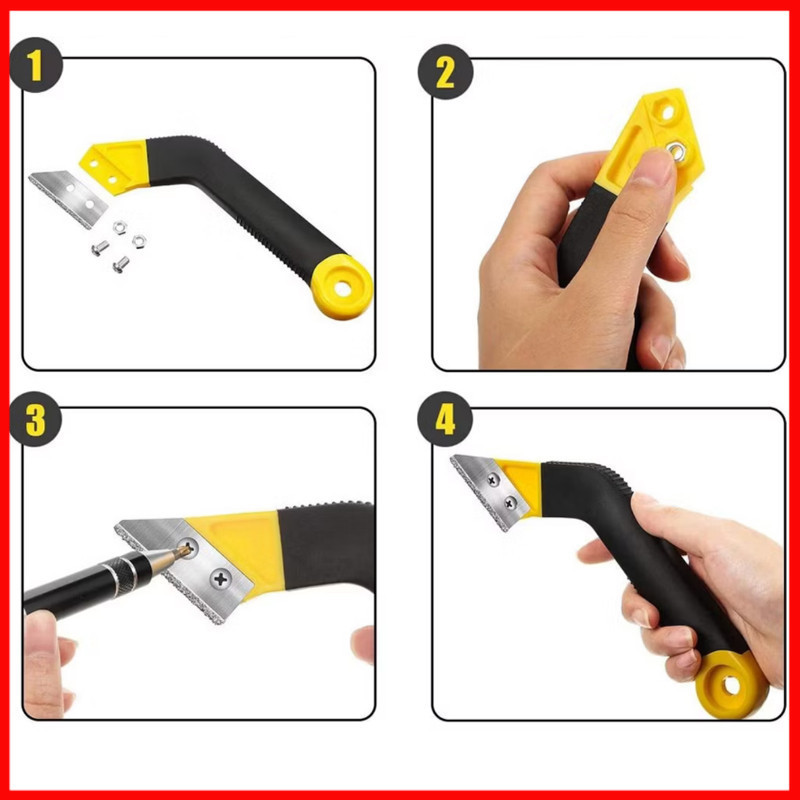 1

2

3

4