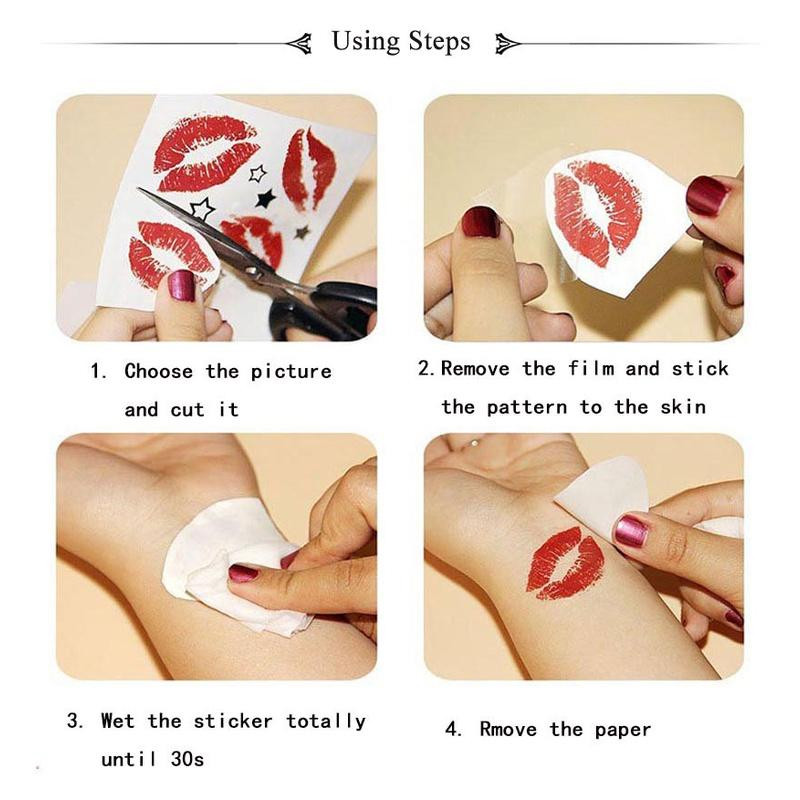 Using Steps

1. Choose the picture and cut it

2. Remove the film and stick the pattern to the skin

3. Wet the sticker totally until 30s

4. Rmove the paper