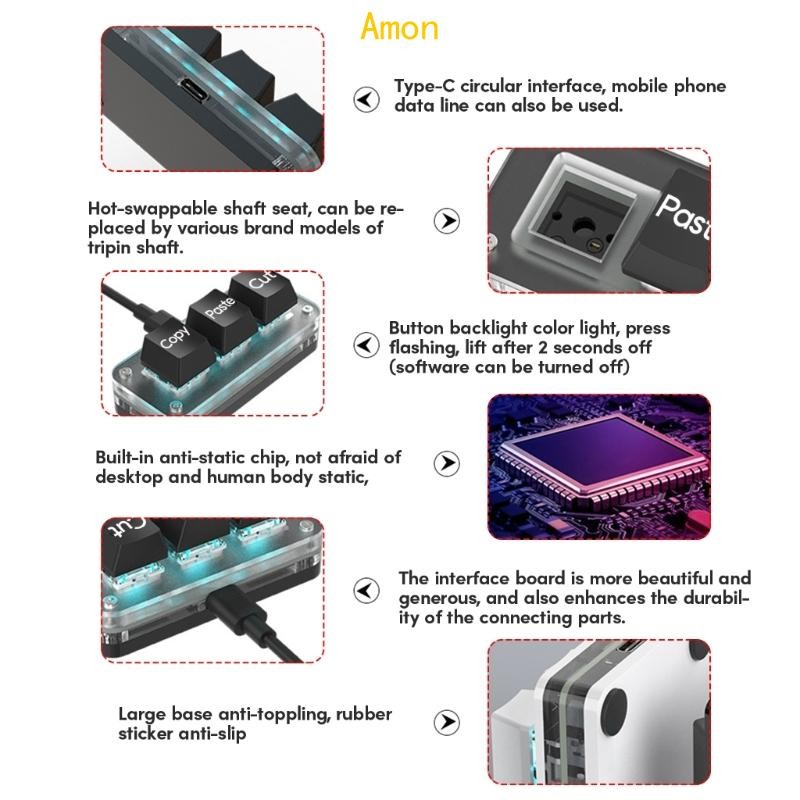 Amon

Type-C circular interface, mobile phone data line can also be used.

Hot-swappable shaft seat, can be replaced by various brand models of tripin shaft.

Past

Copy Paste Cut

Button backlight color light, press flashing, lift after 2 seconds off (software can be turned off)

Built-in anti-static chip, not afraid of desktop and human body static,

Cut

The interface board is more beautiful and generous, and also enhances the durability of the connecting parts.

Large base anti-toppling, rubber sticker anti-slip