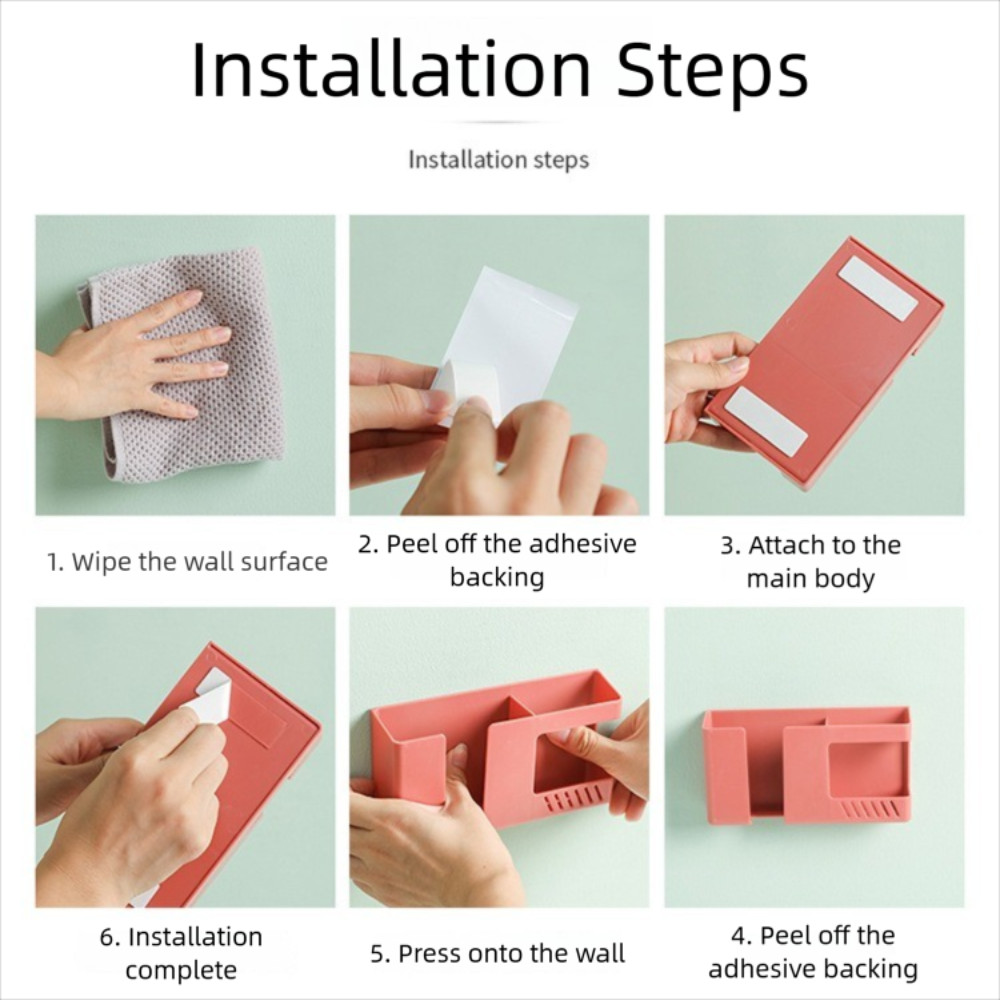 Installation Steps

Installation steps

1. Wipe the wall surface

2. Peel off the adhesive backing

3. Attach to the main body

6. Installation complete

5. Press onto the wall

4. Peel off the adhesive backing