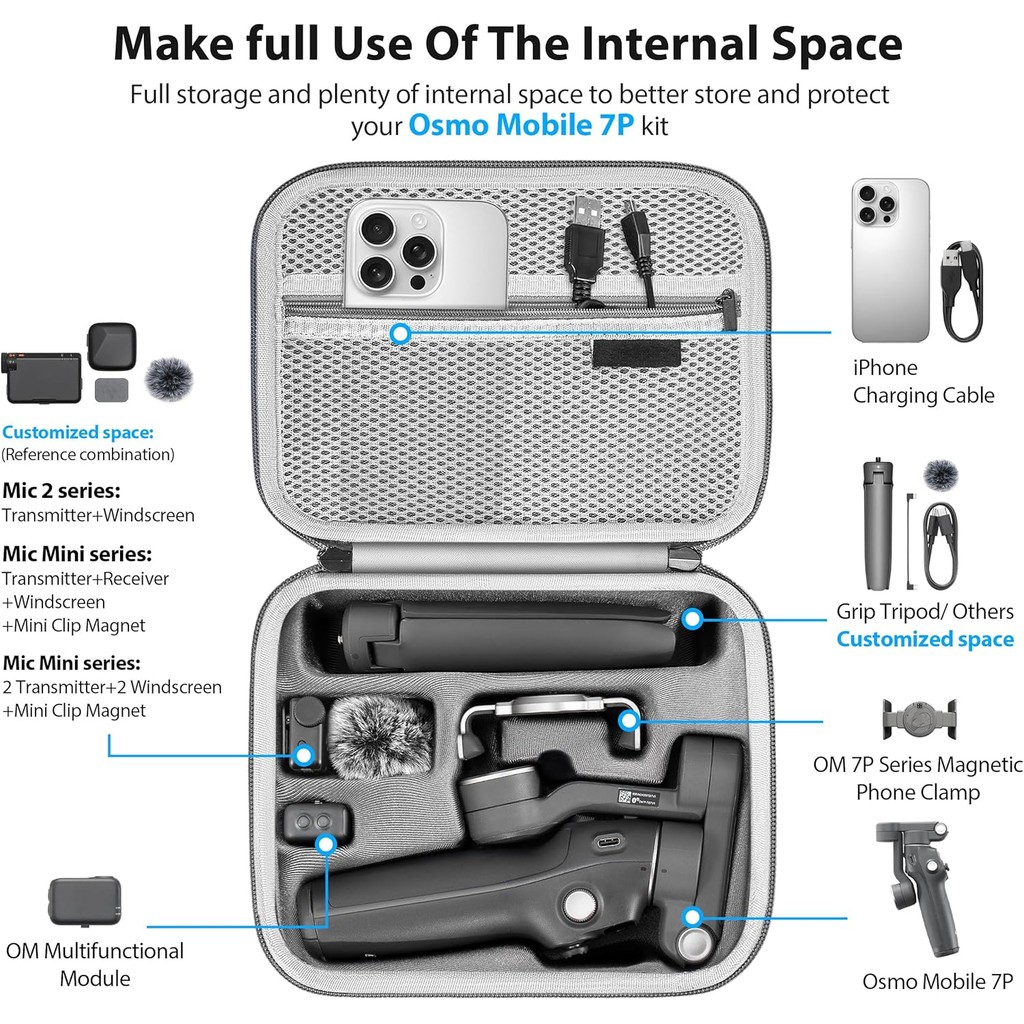 Make full Use Of The Internal Space

Full storage and plenty of internal space to better store and protect your Osmo Mobile 7P kit

Customized space:
(Reference combination)

Mic 2 series:
Transmitter+Windscreen

Mic Mini series:
Transmitter+Receiver
+Windscreen
+Mini Clip Magnet

Mic Mini series:
2 Transmitter+2 Windscreen
+Mini Clip Magnet

OM Multifunctional Module

iPhone
Charging Cable

Grip Tripod/ Others
Customized space

OM 7P Series Magnetic Phone Clamp

Osmo Mobile 7P