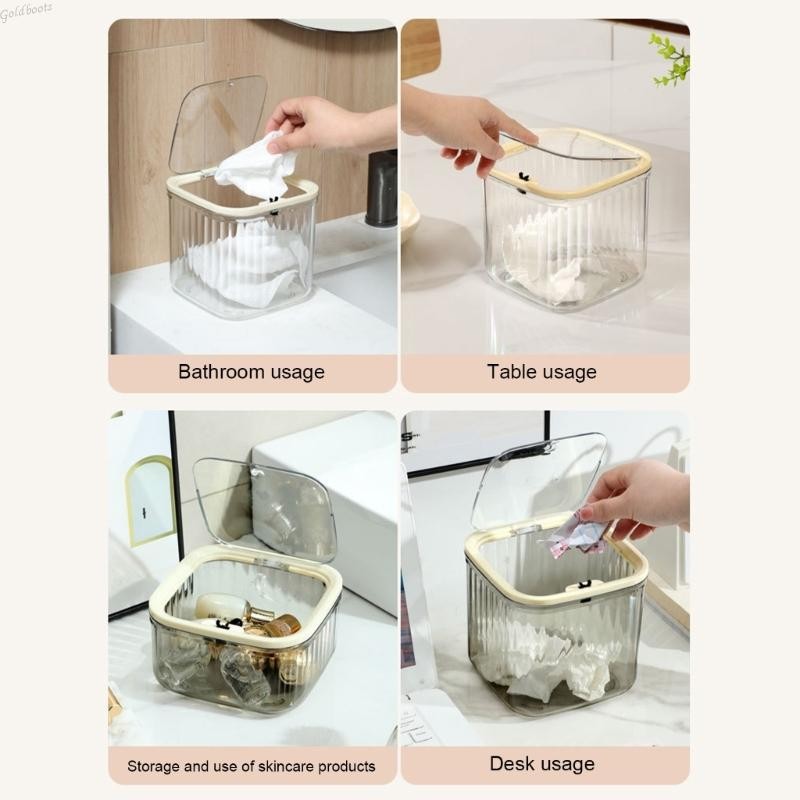 Goldboots

Bathroom usage

Table usage

Storage and use of skincare products

Desk usage